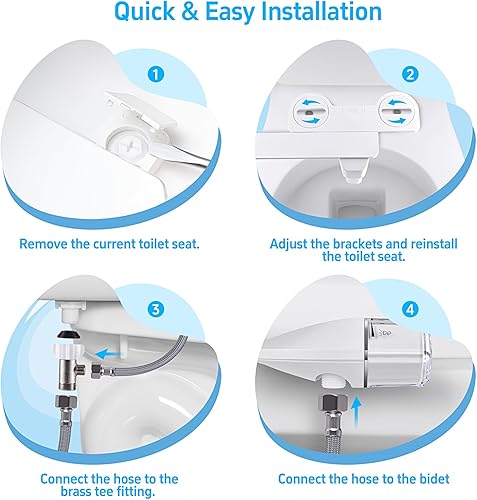 Quick & Easy Installation

1

Remove the current toilet seat.

2

Adjust the brackets and reinstall the toilet seat.

3

Connect the hose to the brass tee fitting.

4

Connect the hose to the bidet