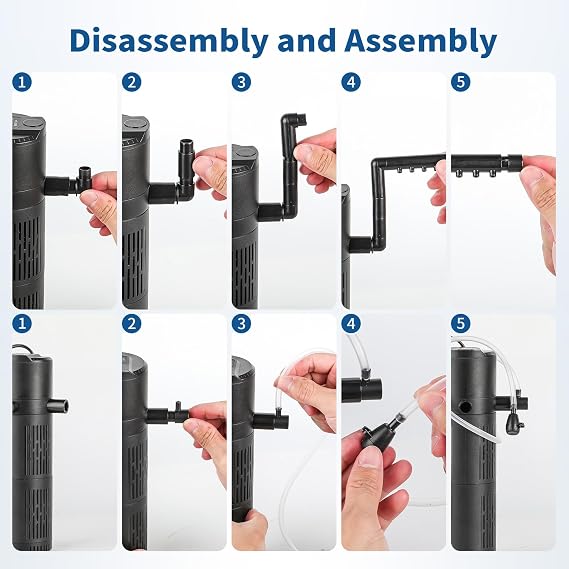 Disassembly and Assembly

1

2

3

4

5

1

2

3

4

5