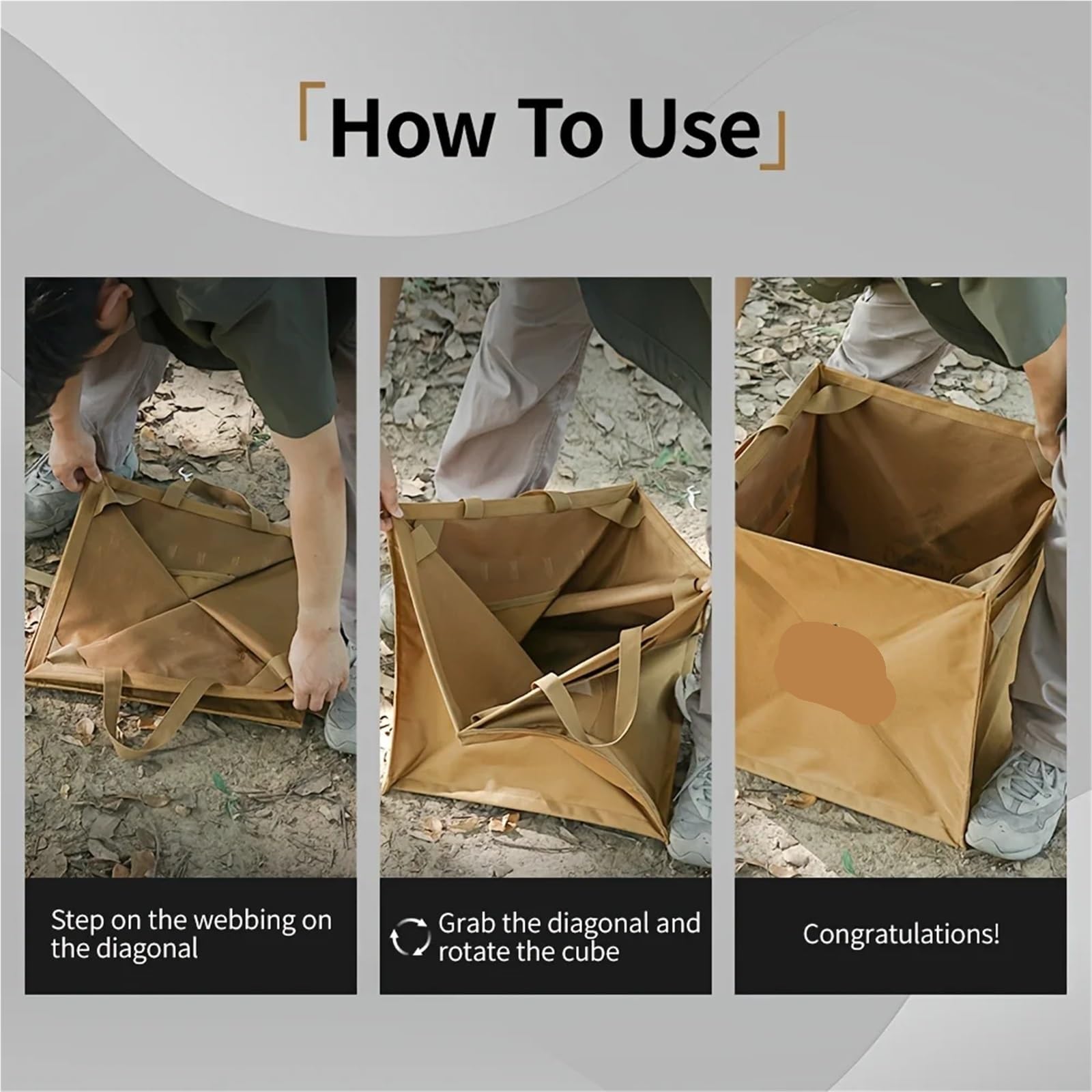 「How To Use」

Step on the webbing on the diagonal

Grab the diagonal and rotate the cube

Congratulations!