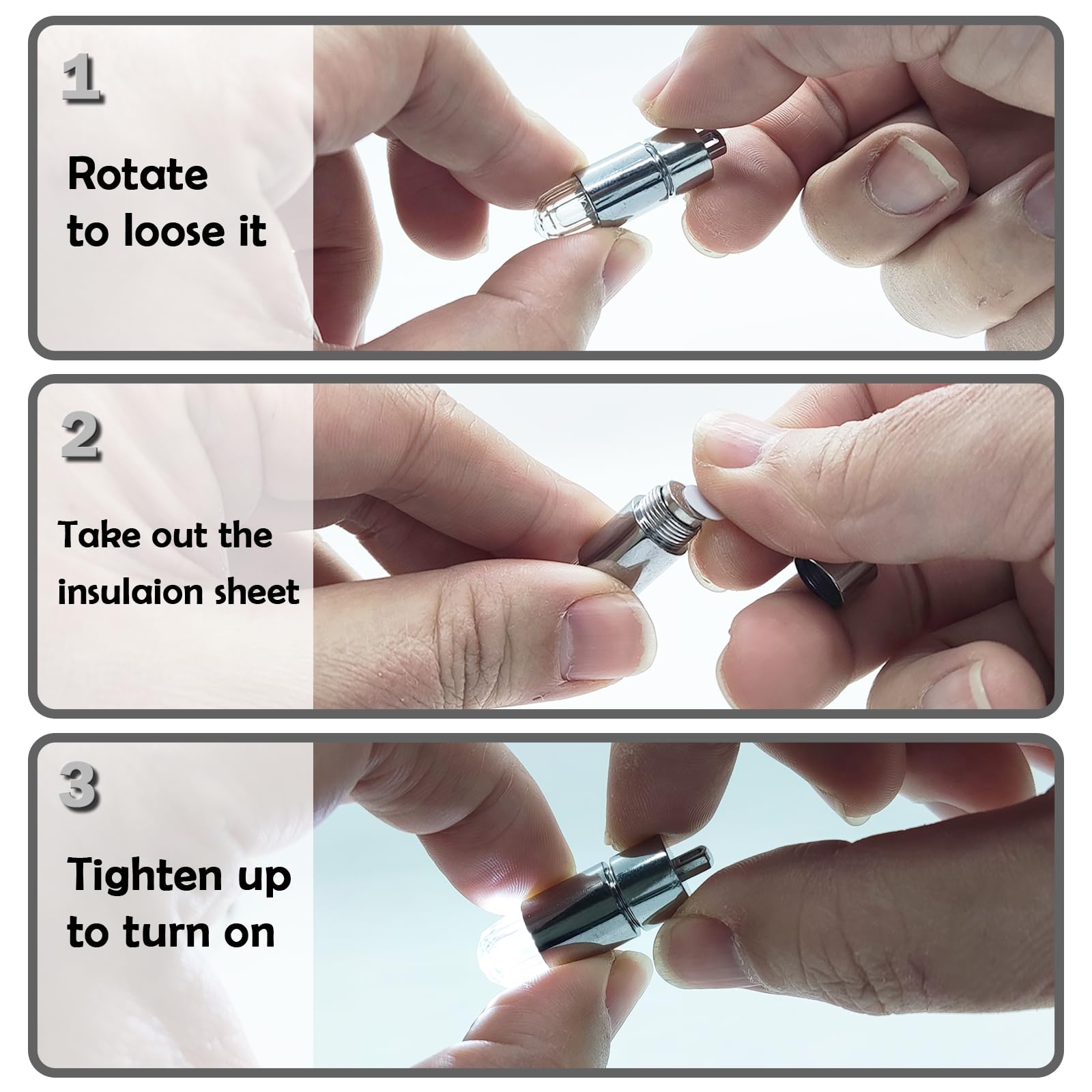 1

Rotate to loose it

2

Take out the insulaion sheet

3

Tighten up to turn on