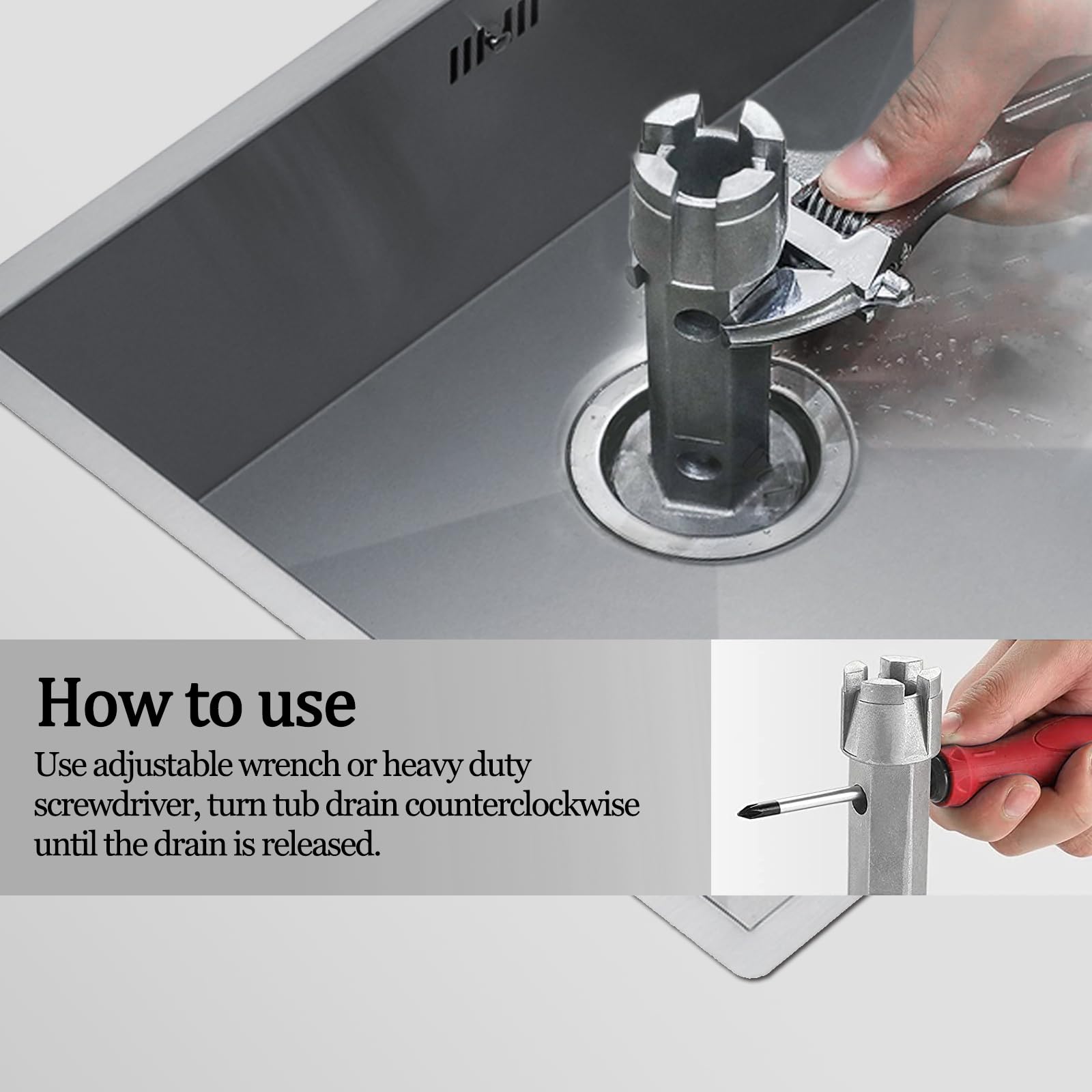 How to use

Use adjustable wrench or heavy duty screwdriver, turn tub drain counterclockwise until the drain is released.