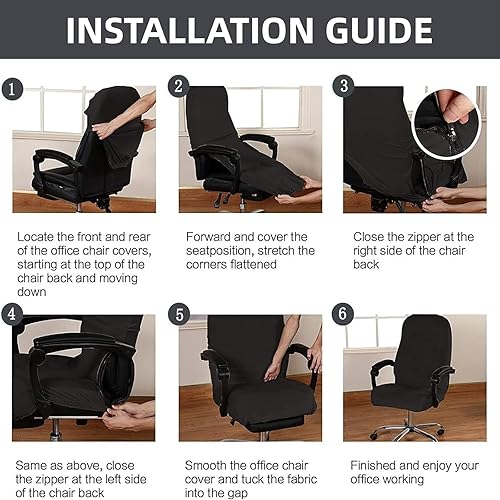 INSTALLATION GUIDE

1

Locate the front and rear of the office chair covers, starting at the top of the chair back and moving down

2

Forward and cover the seatposition, stretch the corners flattened

3

Close the zipper at the right side of the chair back

4

Same as above, close the zipper at the left side of the chair back

5

Smooth the office chair cover and tuck the fabric into the gap

6

Finished and enjoy your office working