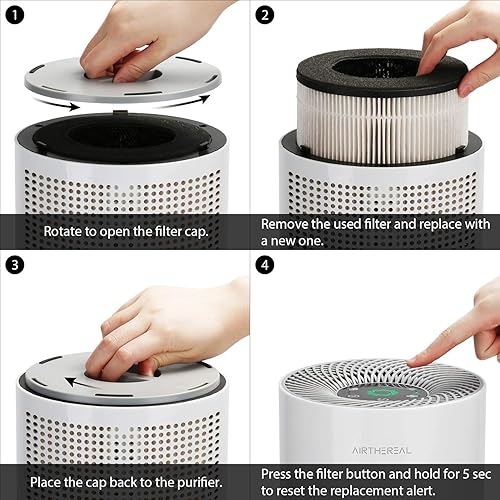 1

Rotate to open the filter cap.

2

Remove the used filter and replace with a new one.

3

Place the cap back to the purifier.

4

AIRTHEREAL

Press the filter button and hold for 5 sec to reset the replacement alert.