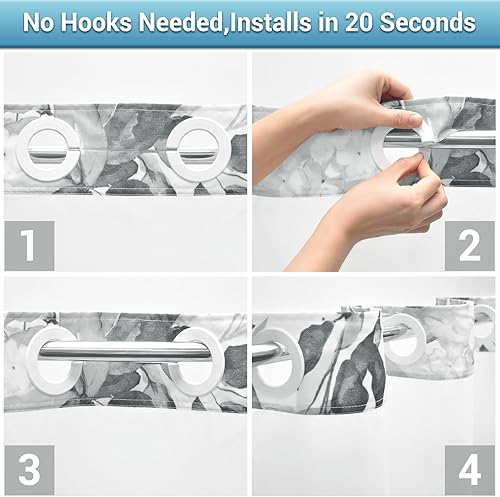 No Hooks Needed,Installs in 20 Seconds

1

2

3

4