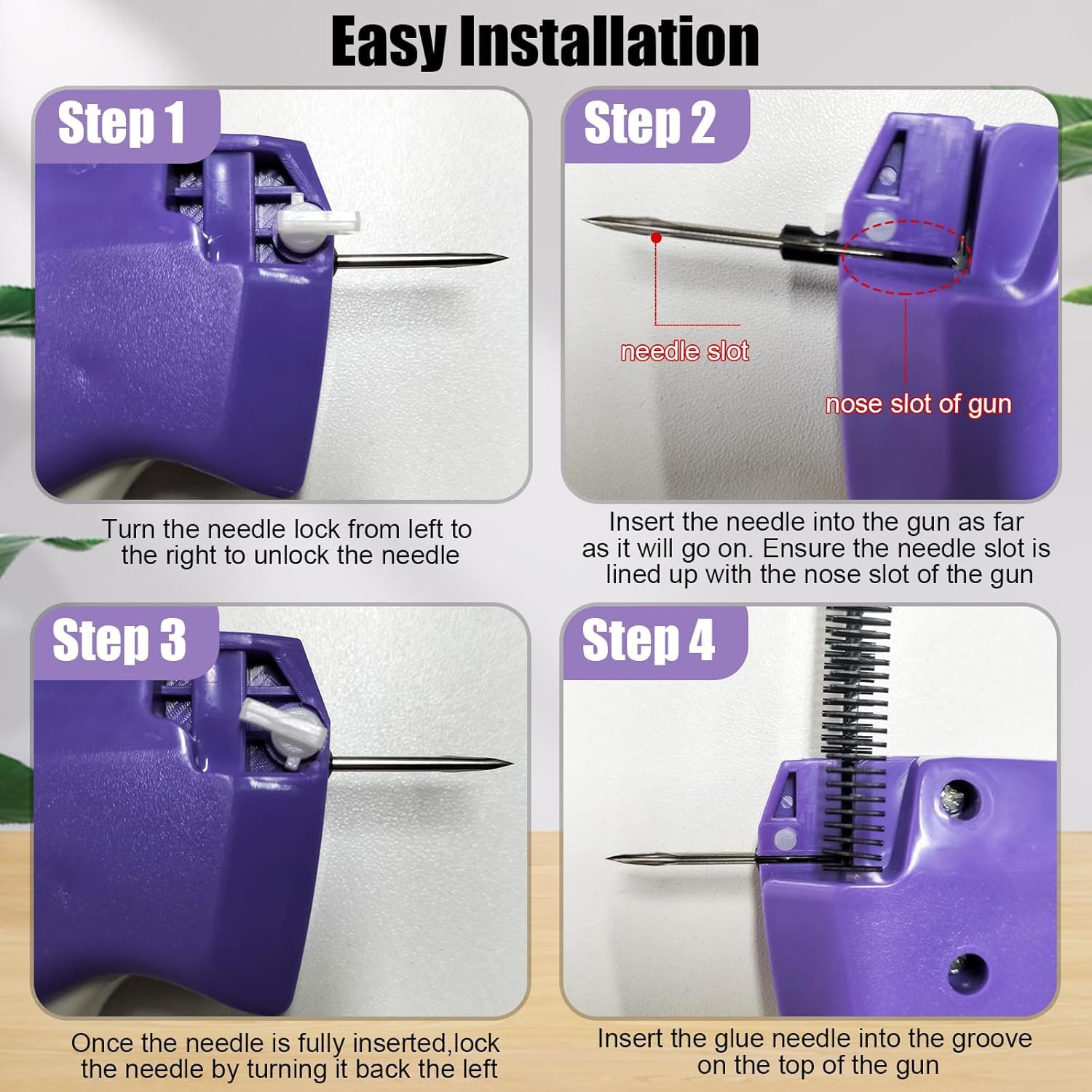 Easy Installation

Step 1

Turn the needle lock from left to the right to unlock the needle

Step 2

needle slot

nose slot of gun

Insert the needle into the gun as far as it will go on. Ensure the needle slot is lined up with the nose slot of the gun

Step 3

Once the needle is fully inserted,lock the needle by turning it back the left

Step 4

Insert the glue needle into the groove on the top of the gun