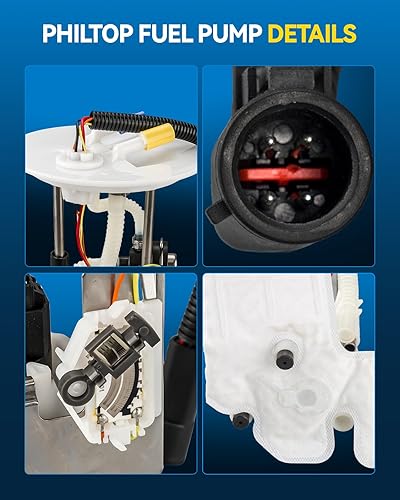 PHILTOP FUEL PUMP DETAILS