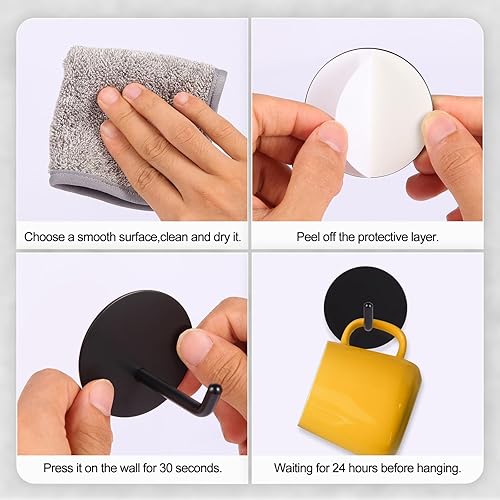 Choose a smooth surface,clean and dry it.

Peel off the protective layer.

Press it on the wall for 30 seconds.

Waiting for 24 hours before hanging.