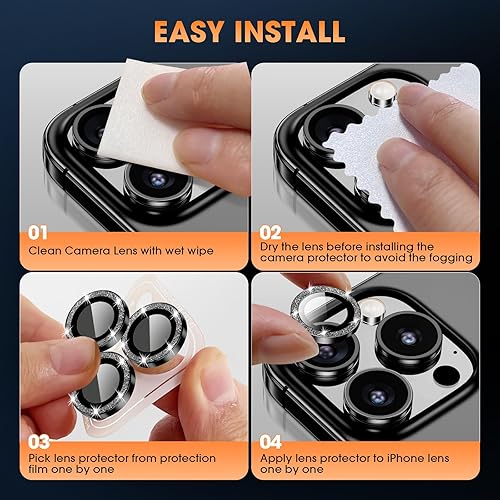 EASY INSTALL

01
Clean Camera Lens with wet wipe

02
Dry the lens before installing the camera protector to avoid the fogging

03
Pick lens protector from protection film one by one

04
Apply lens protector to iPhone lens one by one