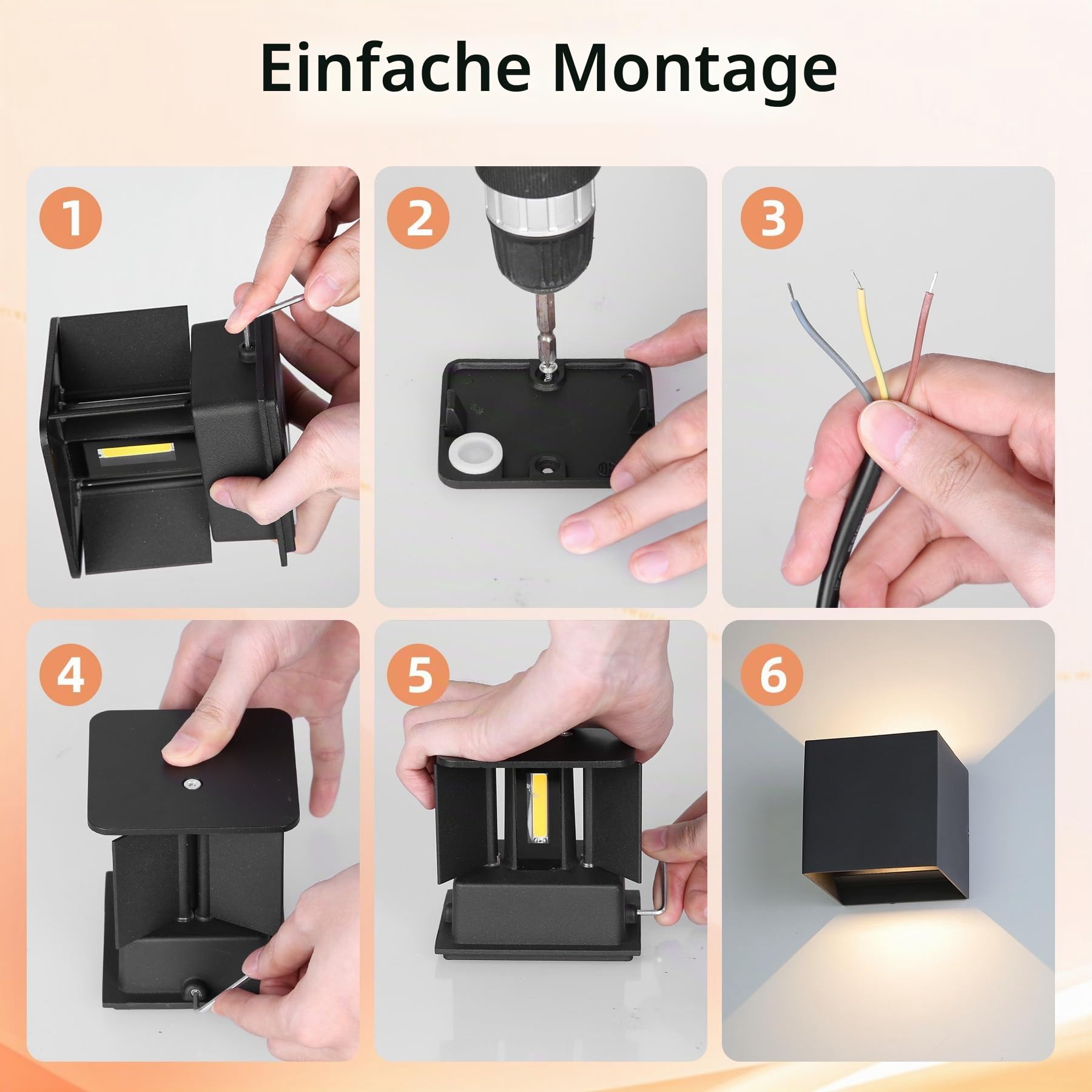 Einfache Montage

1

2

3

4

5

6