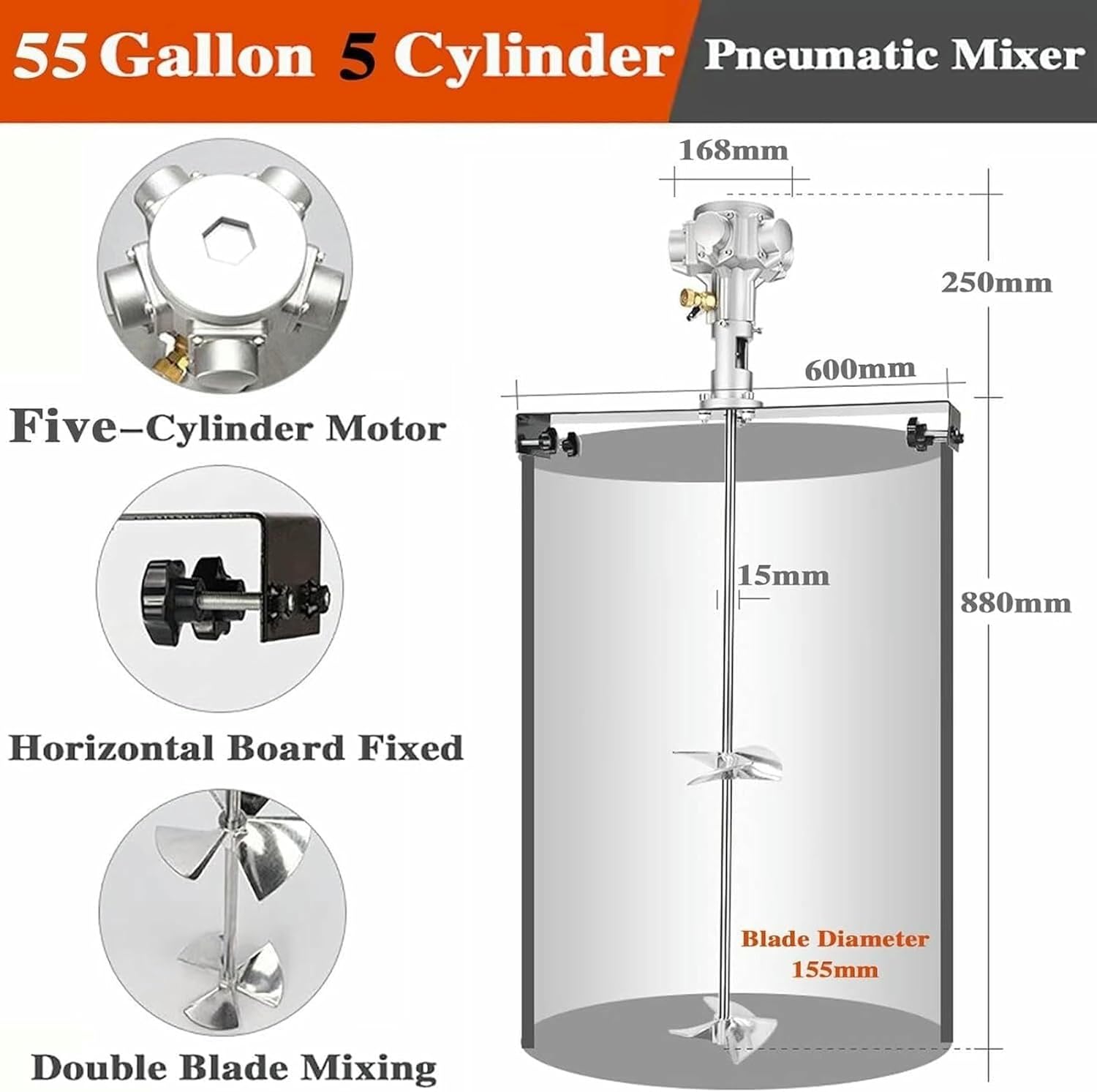 55 Gallon 5 Cylinder Pneumatic Mixer

Five-Cylinder Motor

Horizontal Board Fixed

Double Blade Mixing

168mm

250mm

600mm

15mm

880mm

Blade Diameter 155mm