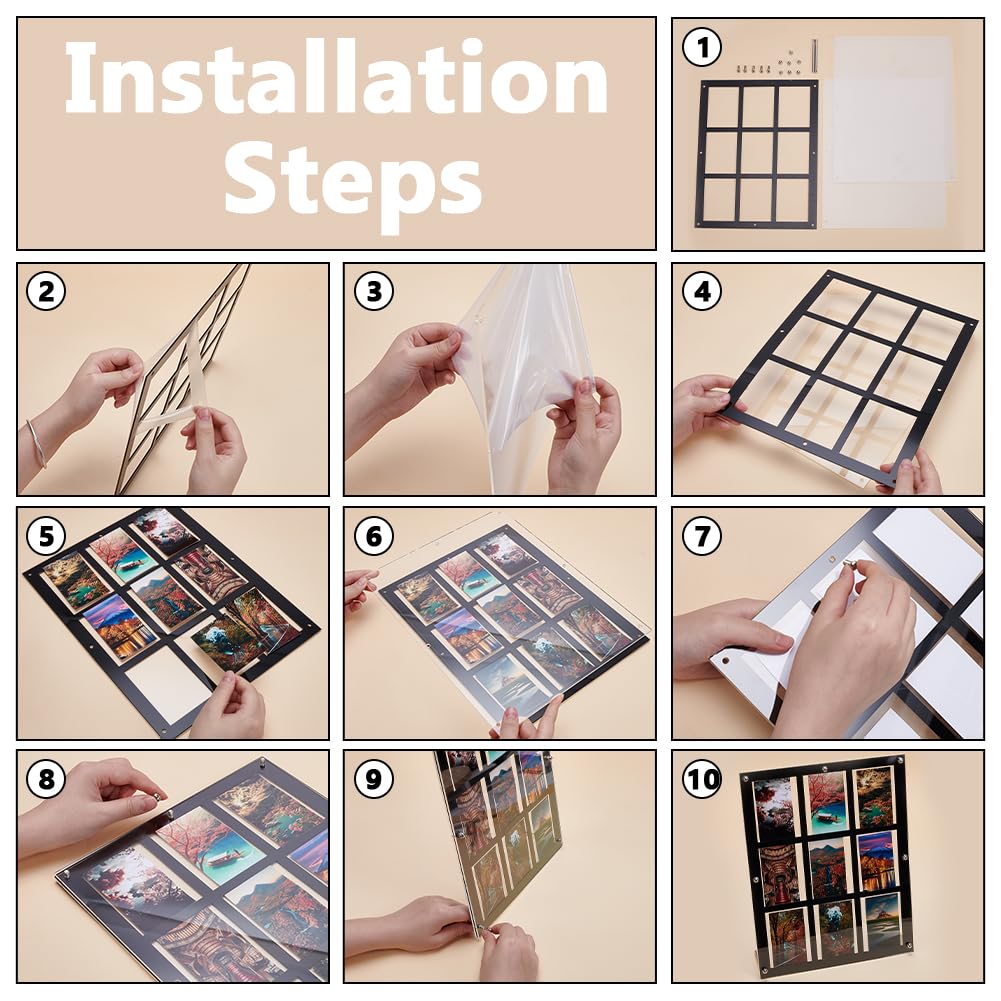 Installation Steps

1

2

3

4

5

6

7

8

9

10