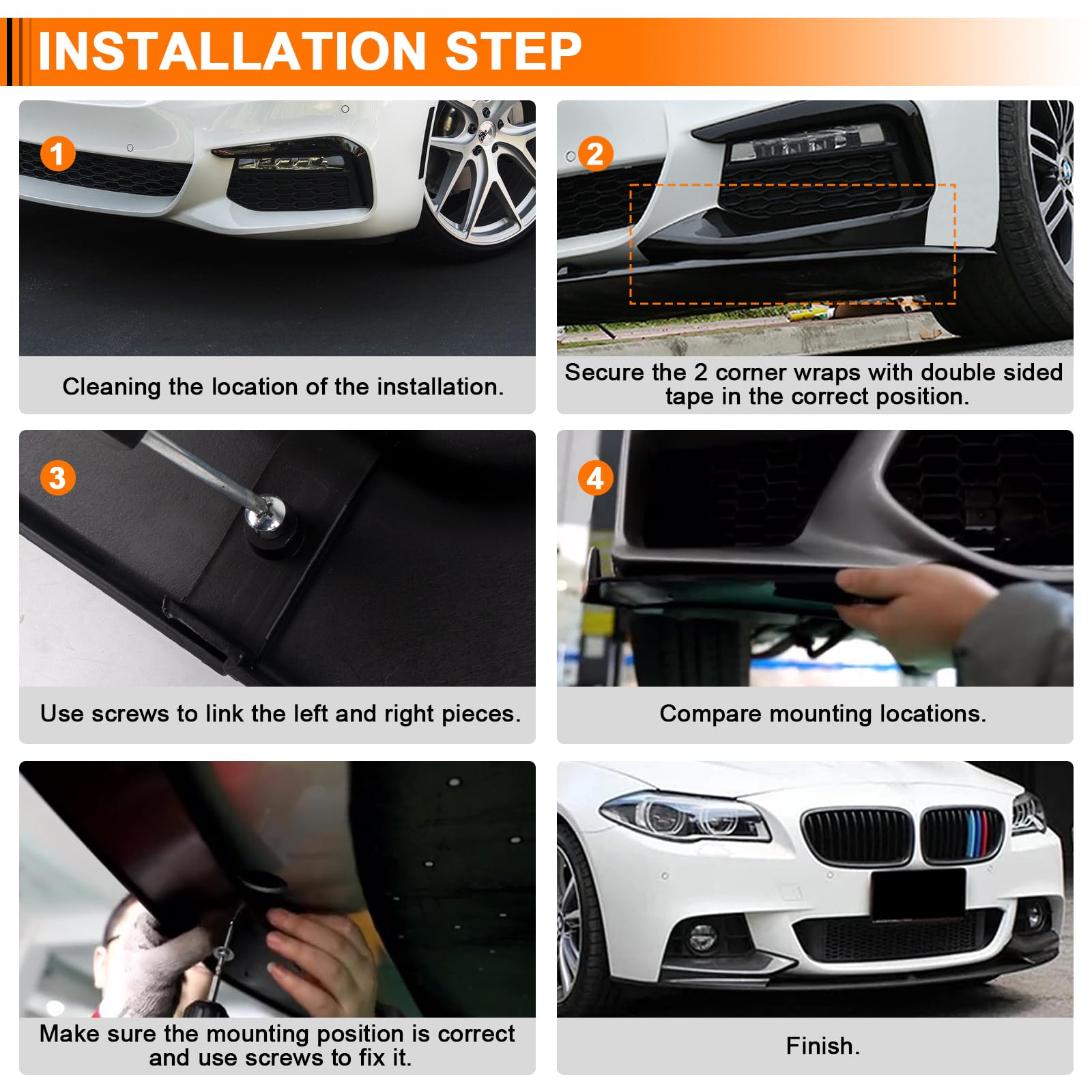 INSTALLATION STEP

1

Cleaning the location of the installation.

2

Secure the 2 corner wraps with double sided tape in the correct position.

3

Use screws to link the left and right pieces.

4

Compare mounting locations.

Make sure the mounting position is correct and use screws to fix it.

Finish.