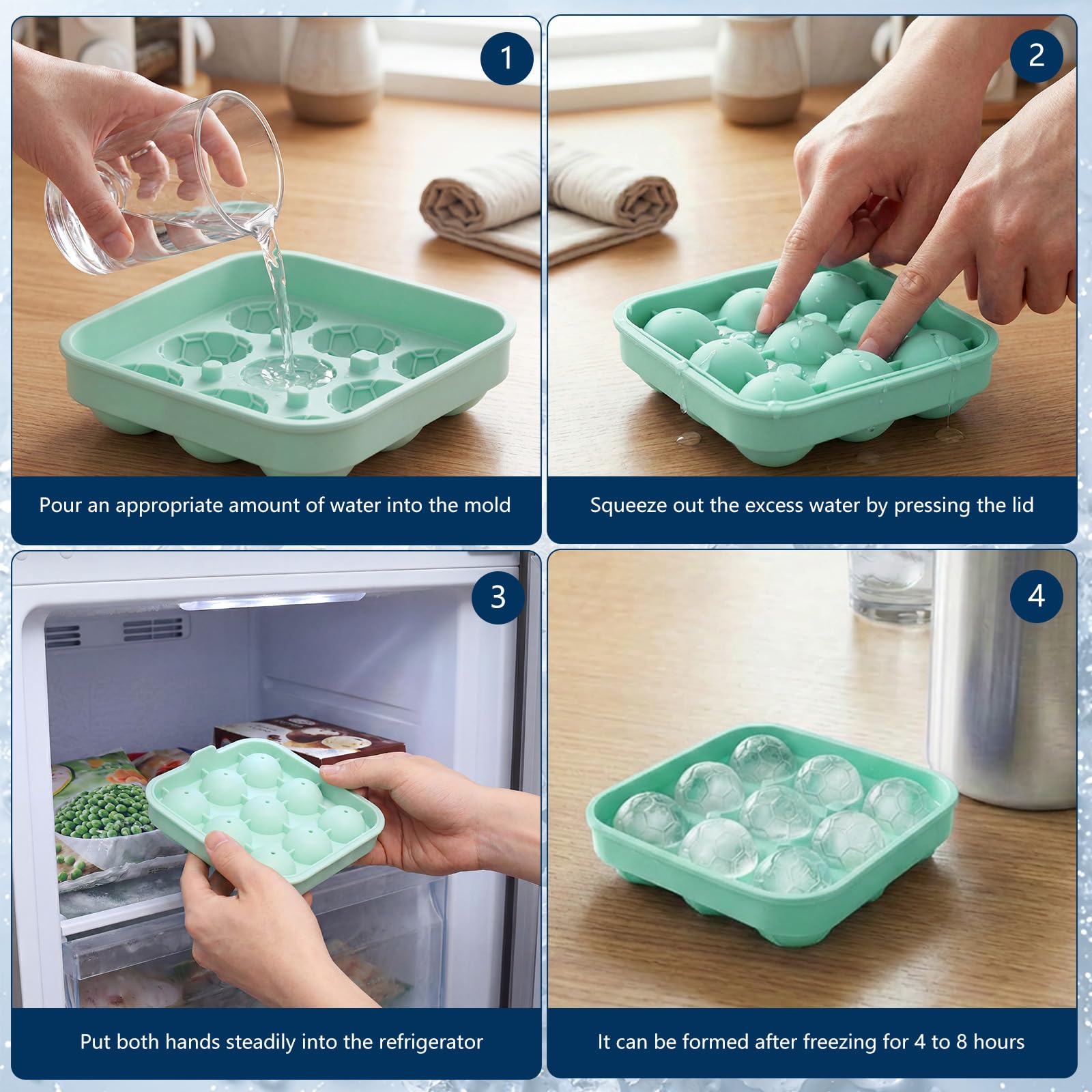 1

Pour an appropriate amount of water into the mold

2

Squeeze out the excess water by pressing the lid

3

Put both hands steadily into the refrigerator

4

It can be formed after freezing for 4 to 8 hours