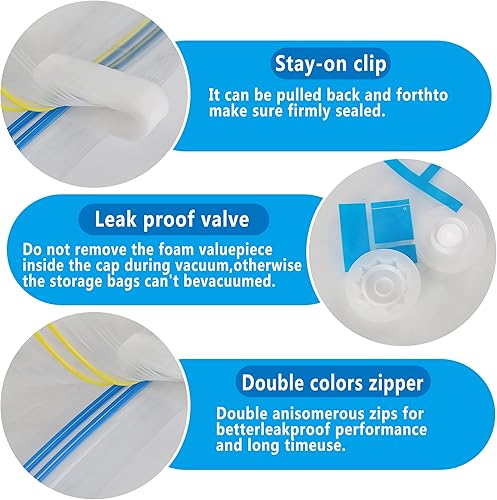 Stay-on clip

It can be pulled back and forthto make sure firmly sealed.

Leak proof valve

Do not remove the foam valuepiece inside the cap during vacuum,otherwise the storage bags can't bevacuumed.

Double colors zipper

Double anisomerous zips for betterleakproof performance and long timeuse.