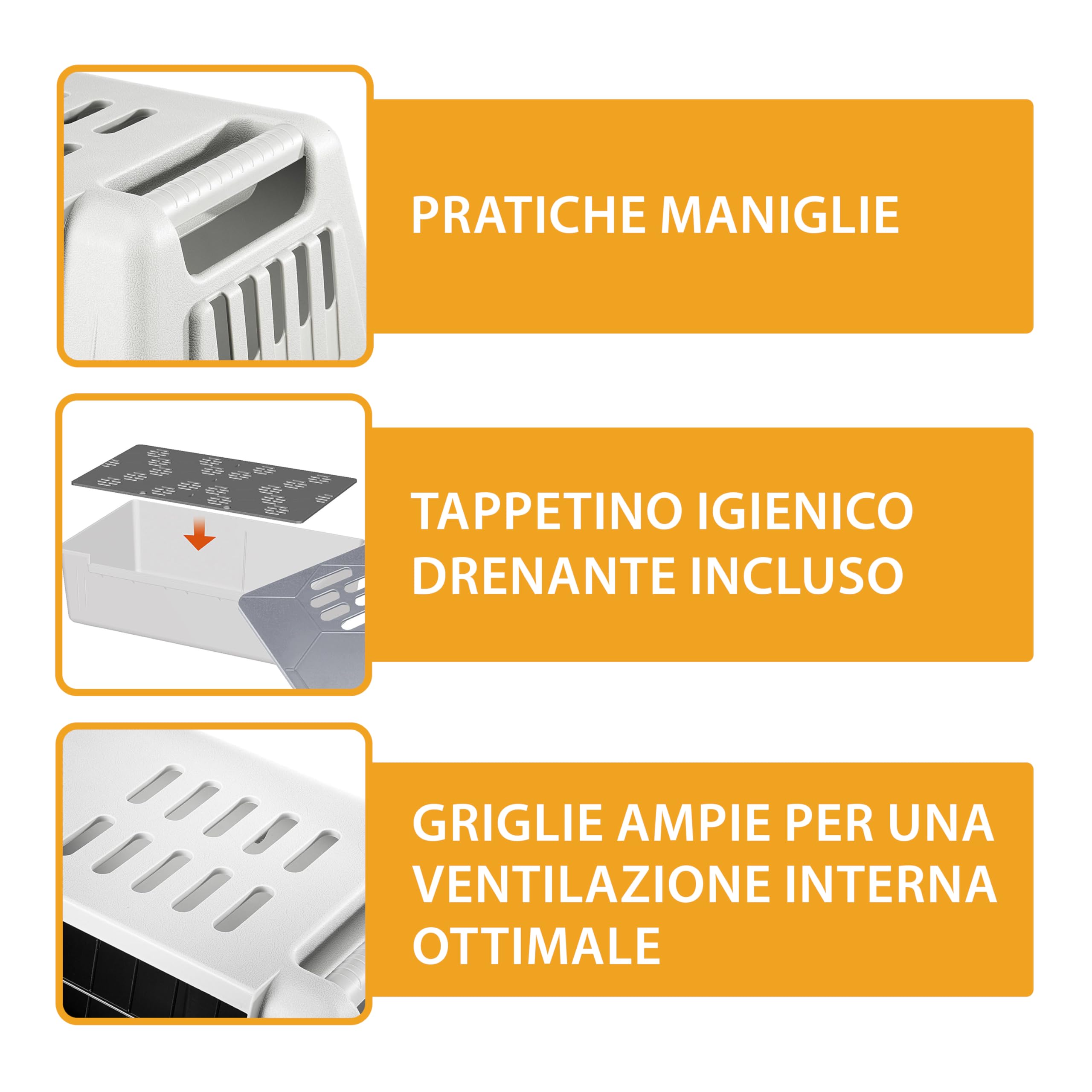 PRATICHE MANIGLIE

TAPPETINO IGIENICO DRENANTE INCLUSO

GRIGLIE AMPIE PER UNA VENTILAZIONE INTERNA OTTIMALE