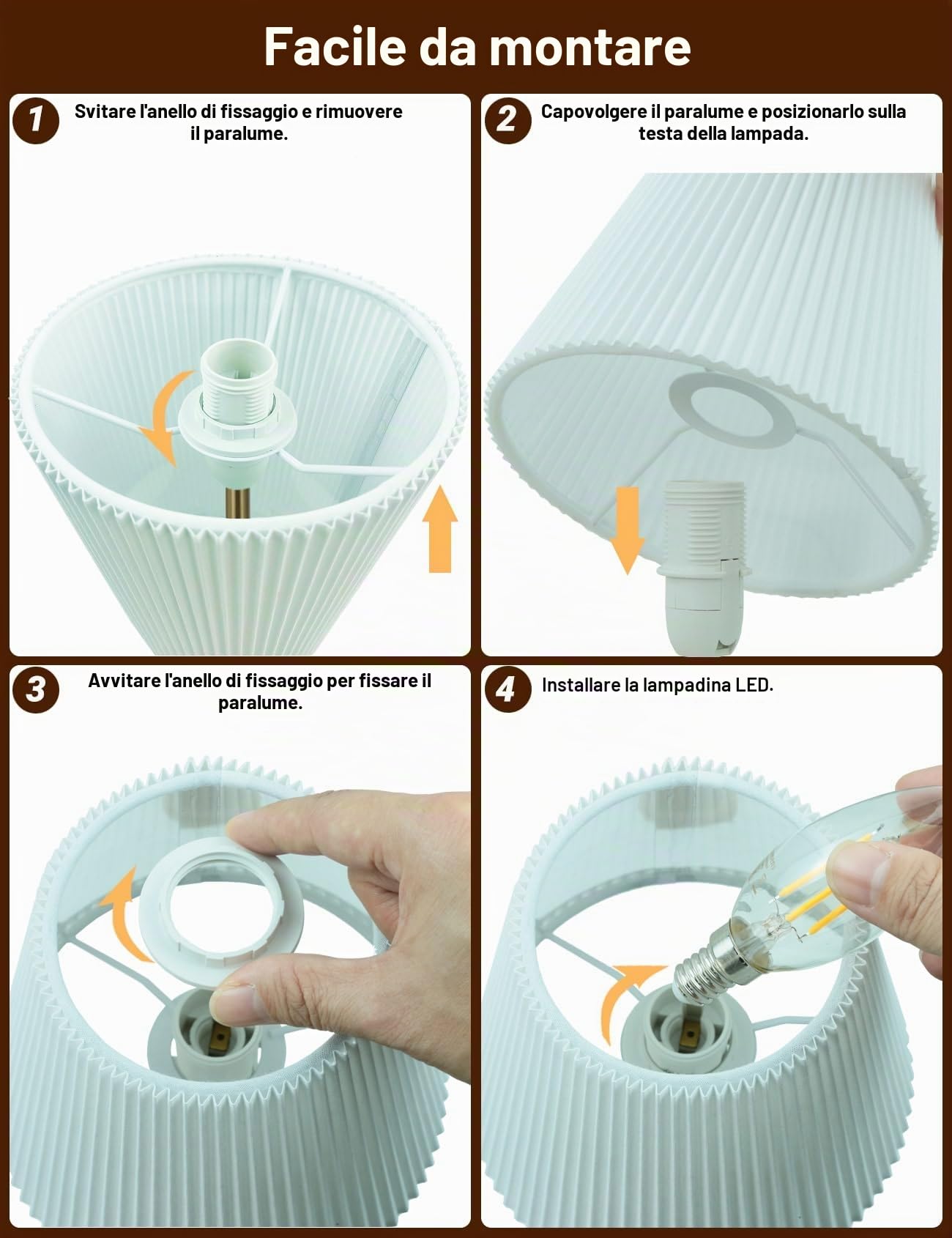 Facile da montare

1
Svitare l'anello di fissaggio e rimuovere il paralume.

2
Capovolgere il paralume e posizionarlo sulla testa della lampada.

3
Avvitare l'anello di fissaggio per fissare il paralume.

4
Installare la lampadina LED.