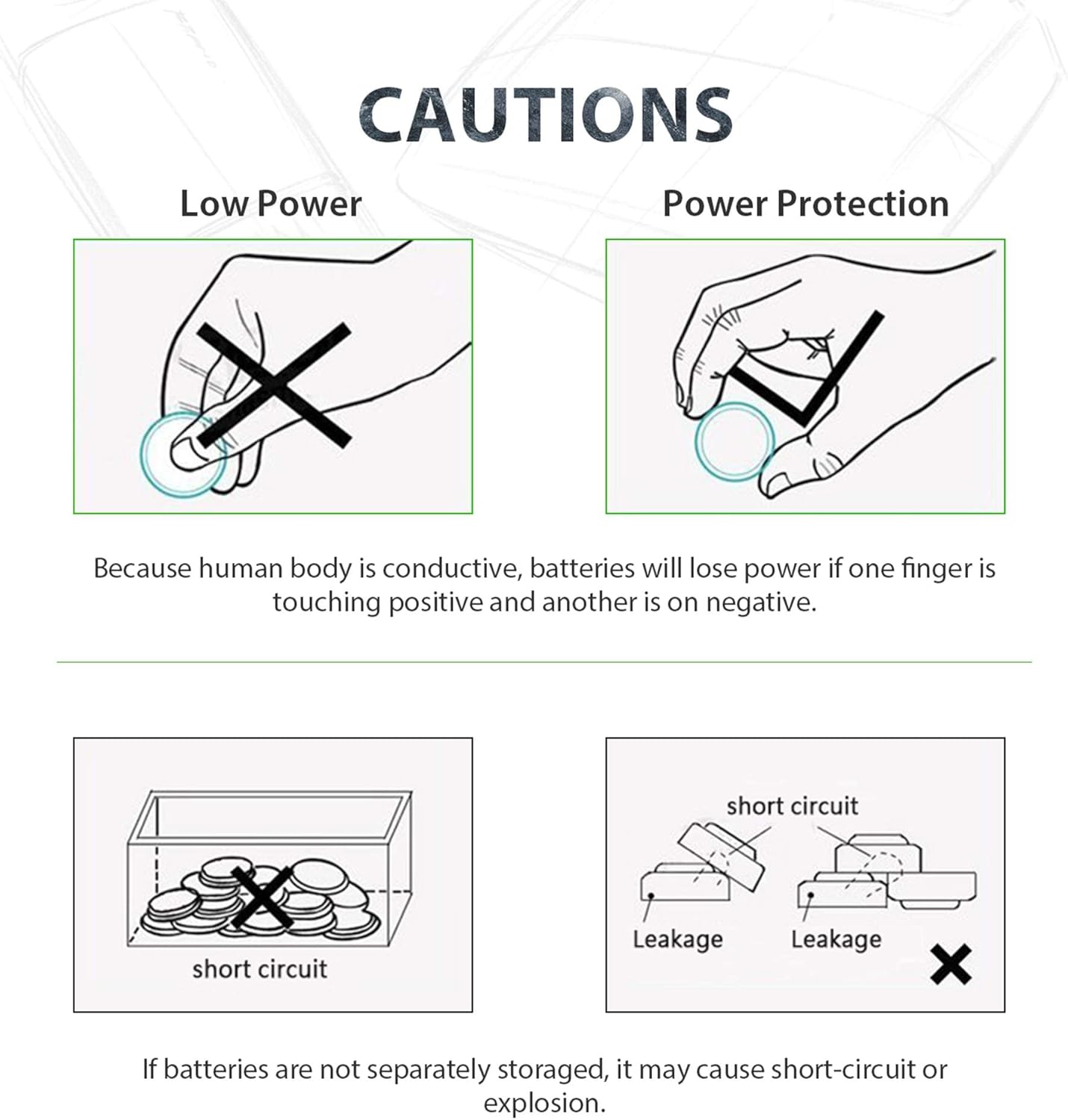 CAUTIONS

Low Power

Power Protection

Because human body is conductive, batteries will lose power if one finger is touching positive and another is on negative.

short circuit

short circuit

Leakage

Leakage

If batteries are not separately storaged, it may cause short-circuit or explosion.