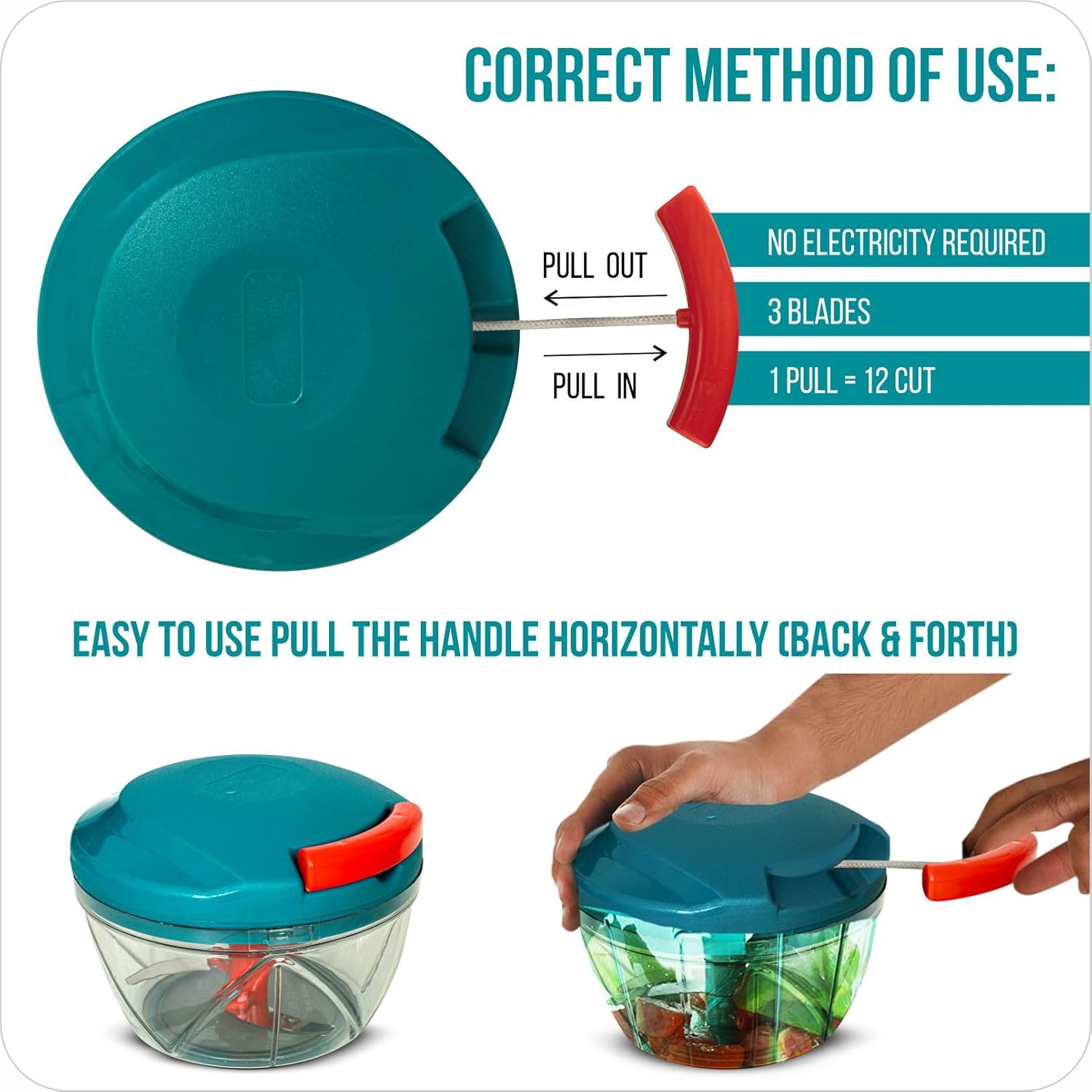 CORRECT METHOD OF USE:

PULL OUT

PULL IN

NO ELECTRICITY REQUIRED

3 BLADES

1 PULL = 12 CUT

EASY TO USE PULL THE HANDLE HORIZONTALLY (BACK & FORTH)