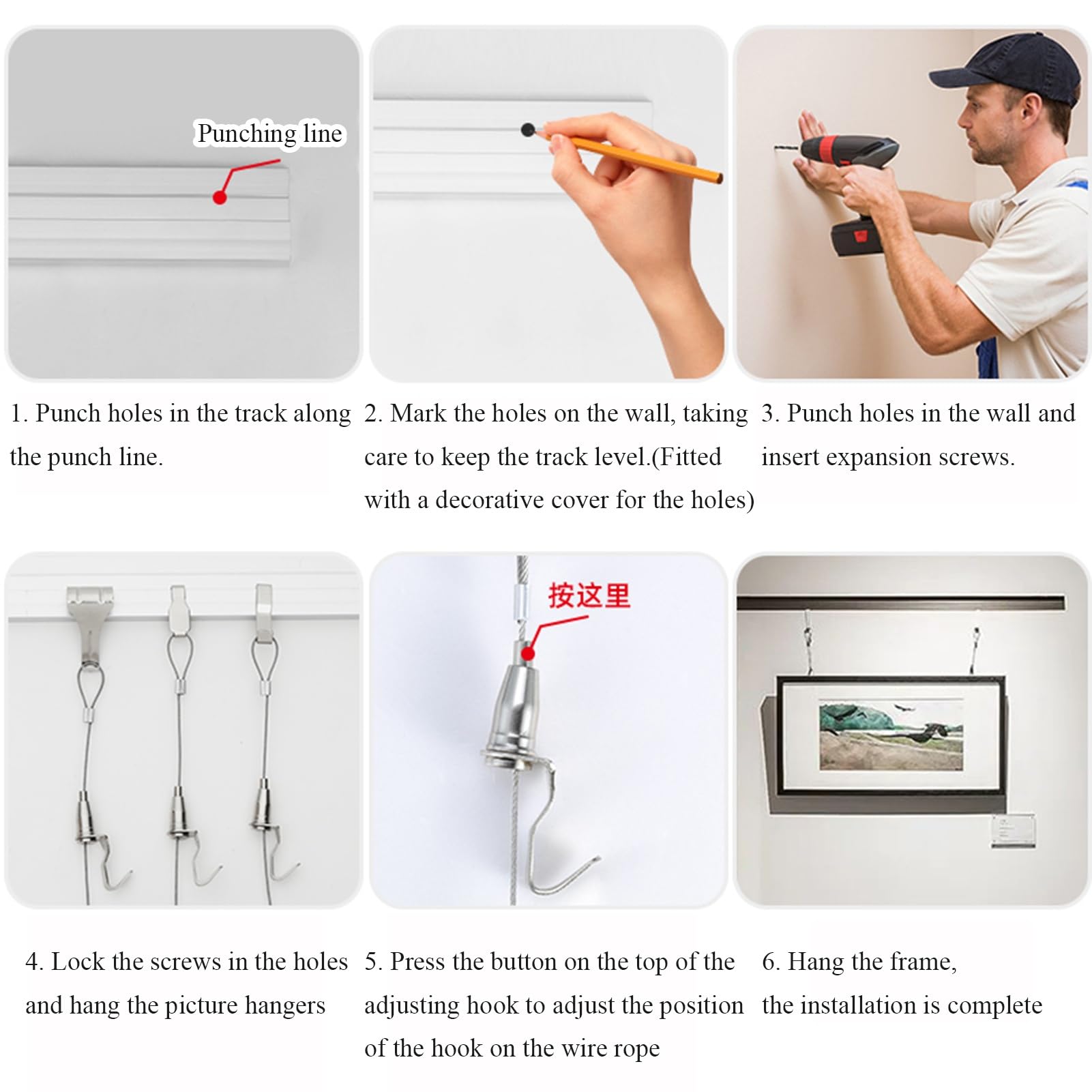 Punching line

1. Punch holes in the track along the punch line.

2. Mark the holes on the wall, taking care to keep the track level.(Fitted with a decorative cover for the holes)

3. Punch holes in the wall and insert expansion screws.

按这里

4. Lock the screws in the holes and hang the picture hangers

5. Press the button on the top of the adjusting hook to adjust the position of the hook on the wire rope

6. Hang the frame, the installation is complete