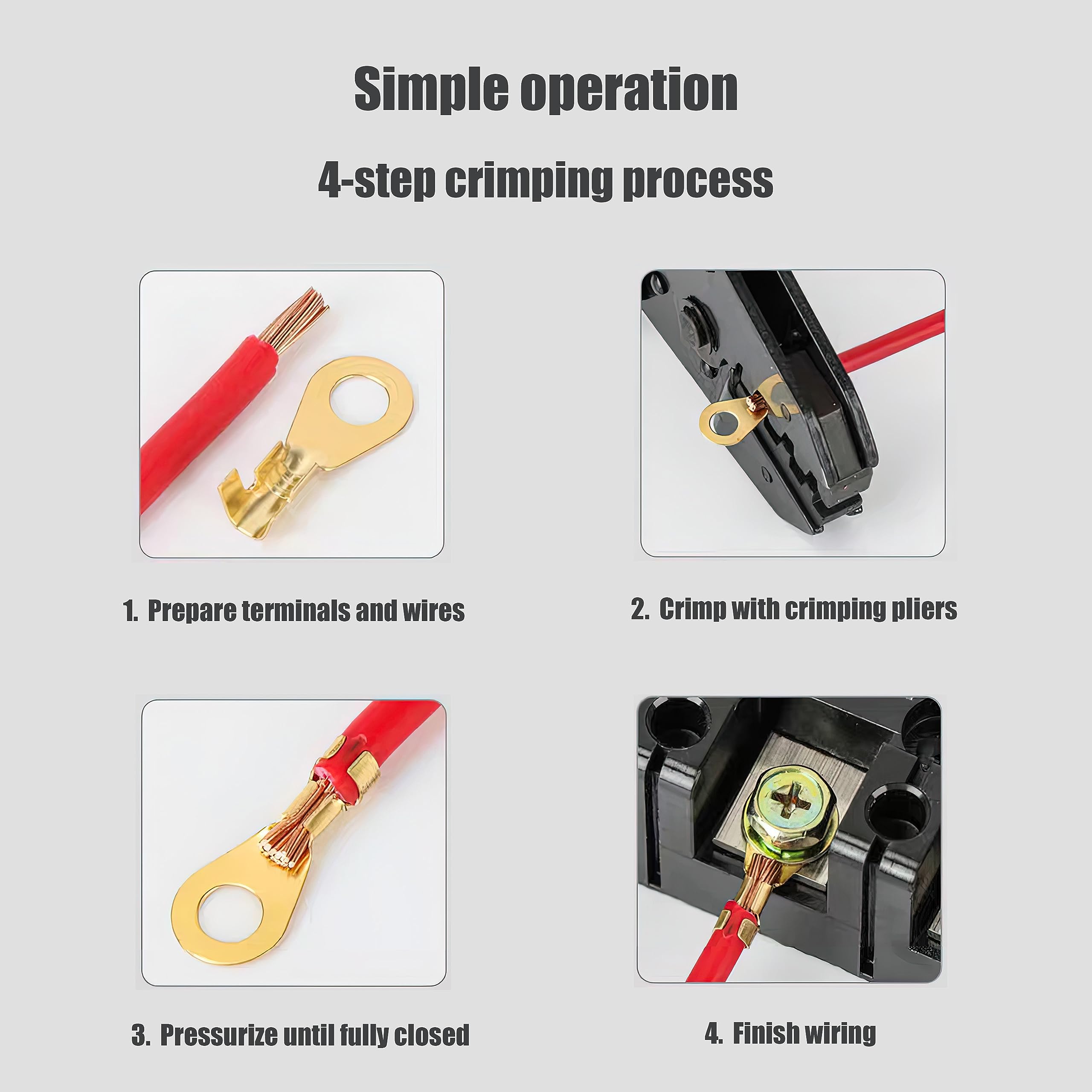 Simple operation

4-step crimping process

1. Prepare terminals and wires

2. Crimp with crimping pliers

3. Pressurize until fully closed

4. Finish wiring