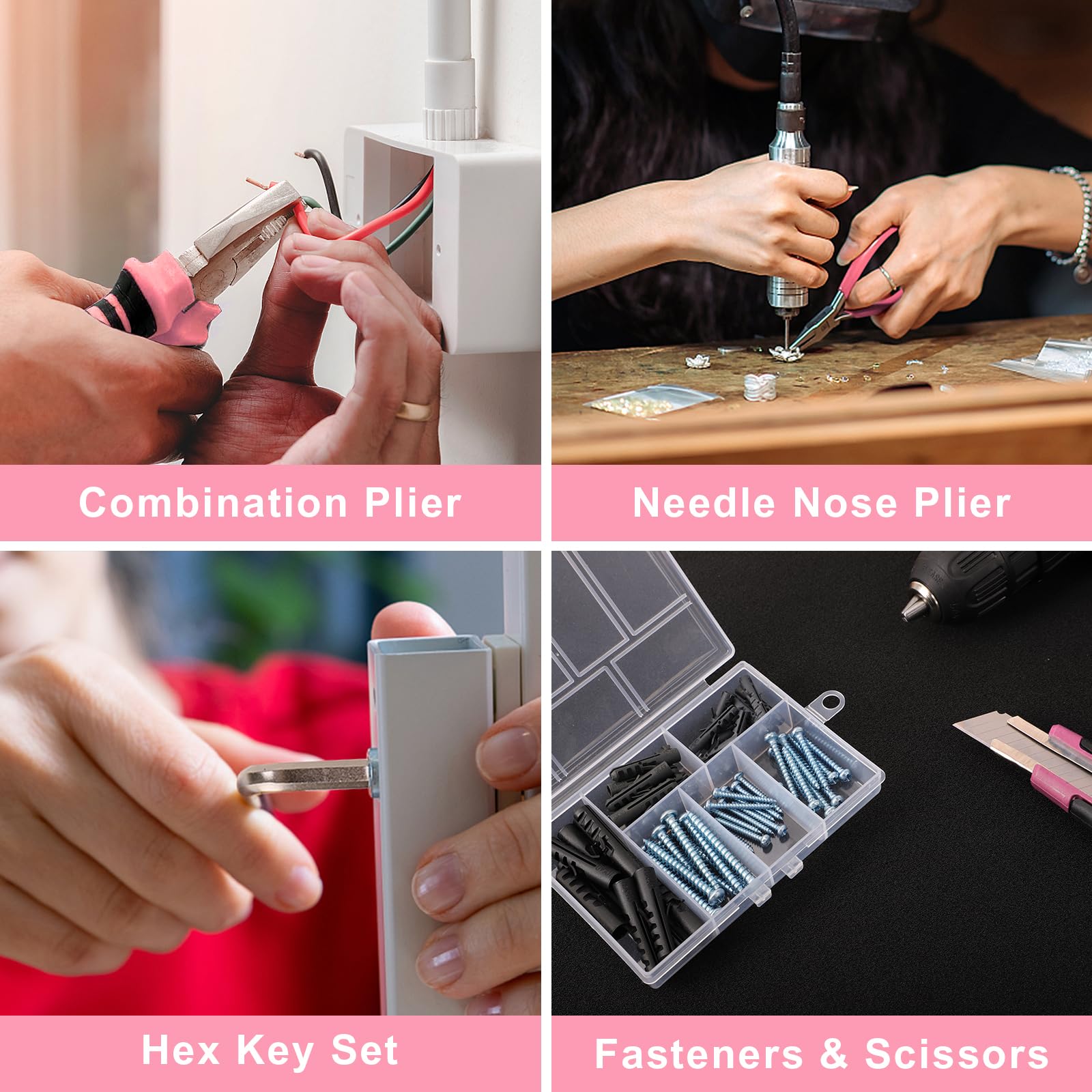 Combination Plier

Needle Nose Plier

Hex Key Set

Fasteners & Scissors