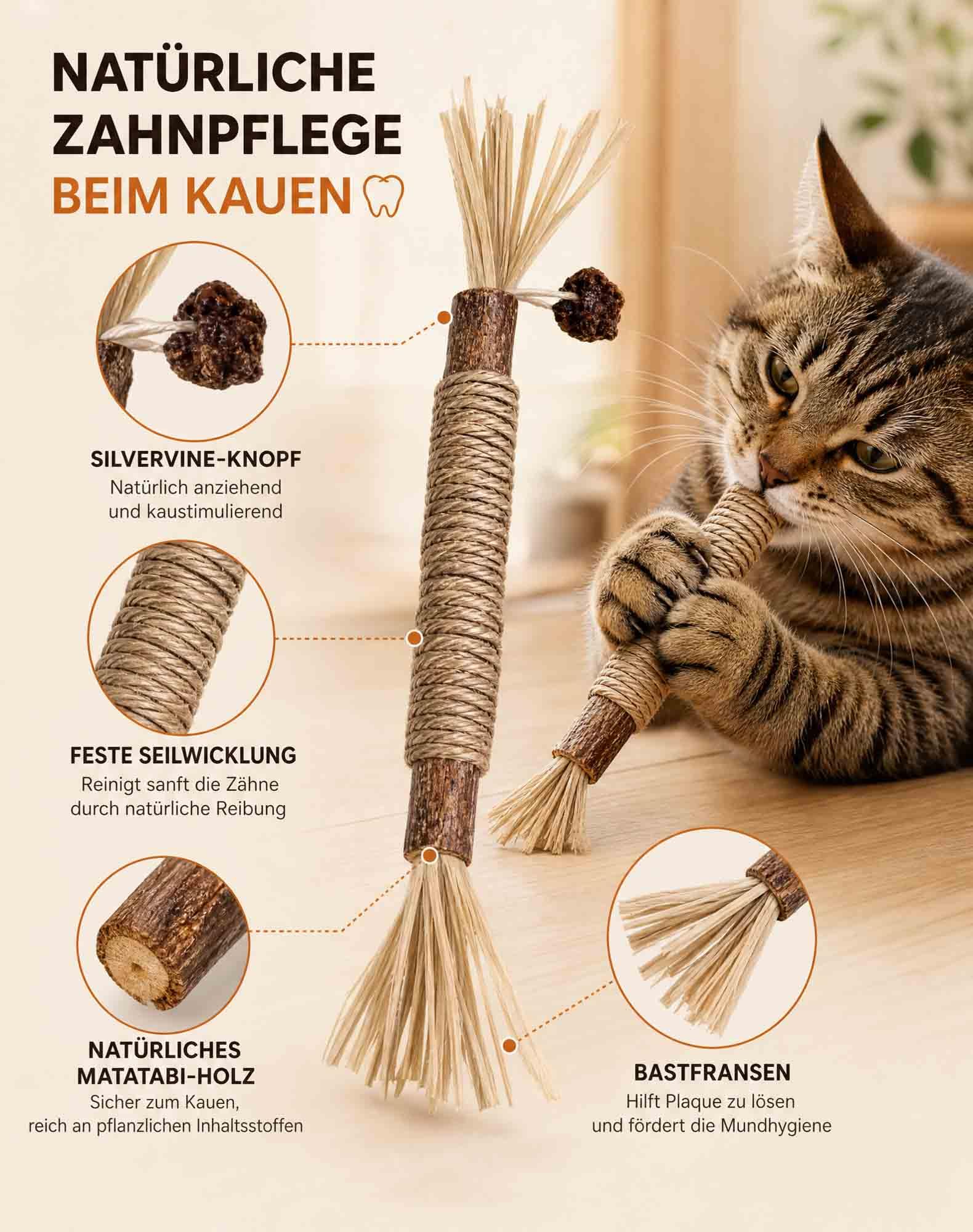 NATÜRLICHE ZAHNPFLEGE BEIM KAUEN

SILVERVINE-KNOPF
Natürlich anziehend und kaustimulierend

FESTE SEILWICKLUNG
Reinigt sanft die Zähne durch natürliche Reibung

NATÜRLICHES MATATABI-HOLZ
Sicher zum Kauen, reich an pflanzlichen Inhaltsstoffen

BASTFRANSEN
Hilft Plaque zu lösen und fördert die Mundhygiene