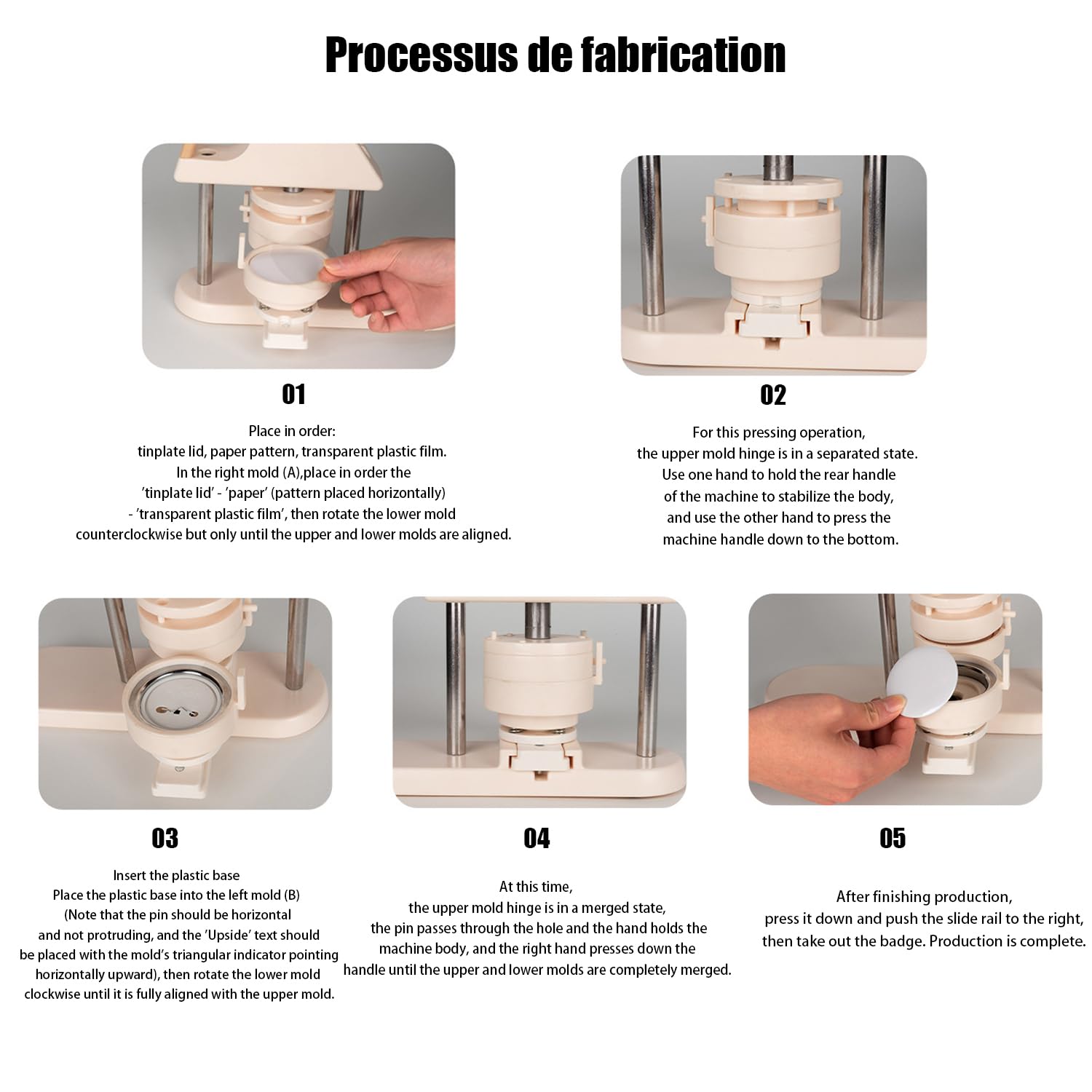 Processus de fabrication

01

Place in order:
tinplate lid, paper pattern, transparent plastic film.
In the right mold (A),place in order the
'tinplate lid' - 'paper' (pattern placed horizontally)
- 'transparent plastic film', then rotate the lower mold
counterclockwise but only until the upper and lower molds are aligned.

02

For this pressing operation,
the upper mold hinge is in a separated state.
Use one hand to hold the rear handle
of the machine to stabilize the body,
and use the other hand to press the
machine handle down to the bottom.

03

Insert the plastic base
Place the plastic base into the left mold (B)
(Note that the pin should be horizontal
and not protruding, and the 'Upside' text should
be placed with the mold's triangular indicator pointing
horizontally upward), then rotate the lower mold
clockwise until it is fully aligned with the upper mold.

04

At this time,
the upper mold hinge is in a merged state,
the pin passes through the hole and the hand holds the
machine body, and the right hand presses down the
handle until the upper and lower molds are completely merged.

05

After finishing production,
press it down and push the slide rail to the right,
then take out the badge. Production is complete.