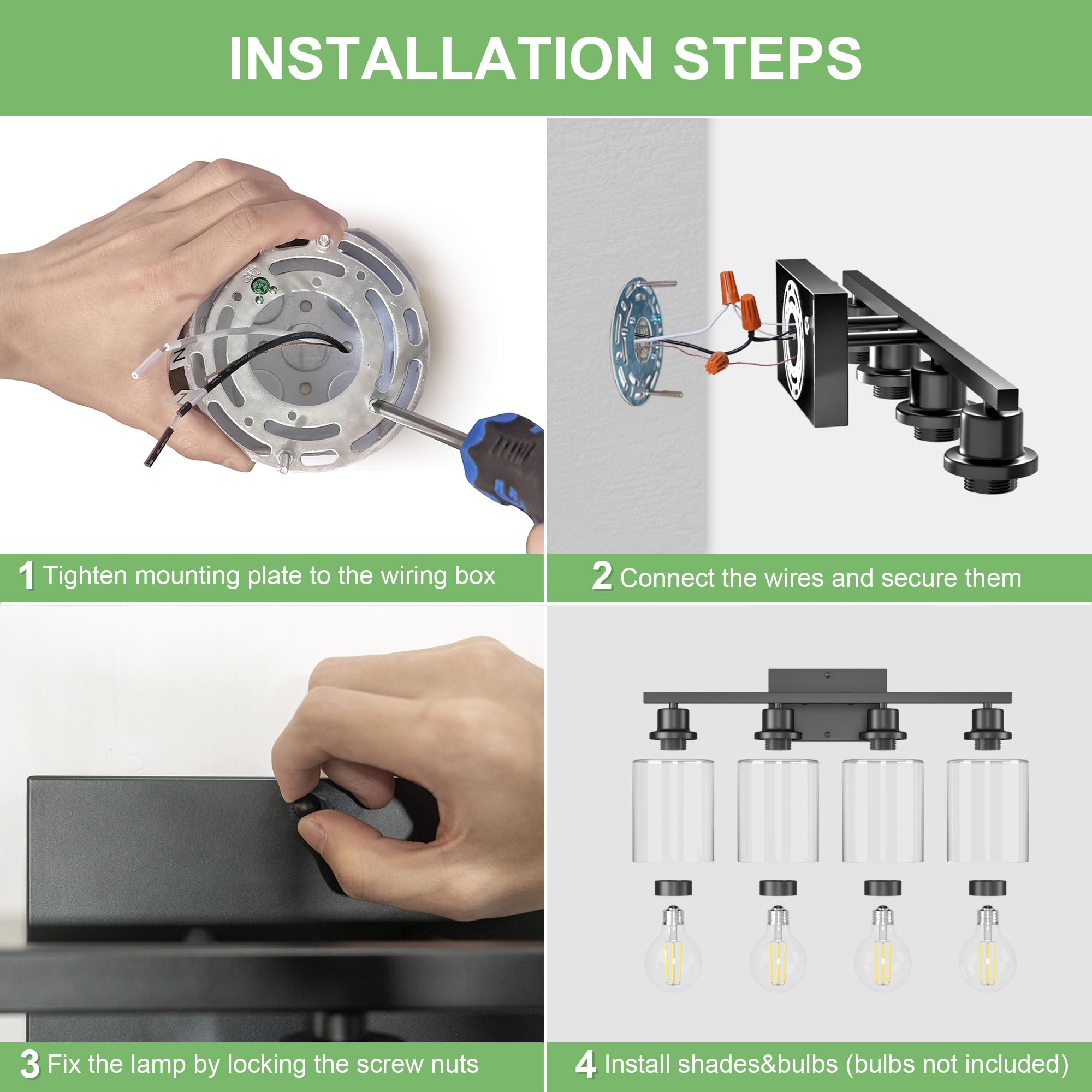 INSTALLATION STEPS

GND

N

L

1 Tighten mounting plate to the wiring box

2 Connect the wires and secure them

3 Fix the lamp by locking the screw nuts

4 Install shades&bulbs (bulbs not included)