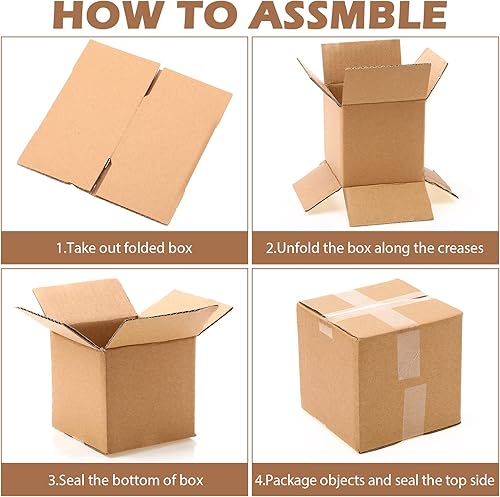 HOW TO ASSMBLE

1.Take out folded box

2.Unfold the box along the creases

3.Seal the bottom of box

4.Package objects and seal the top side