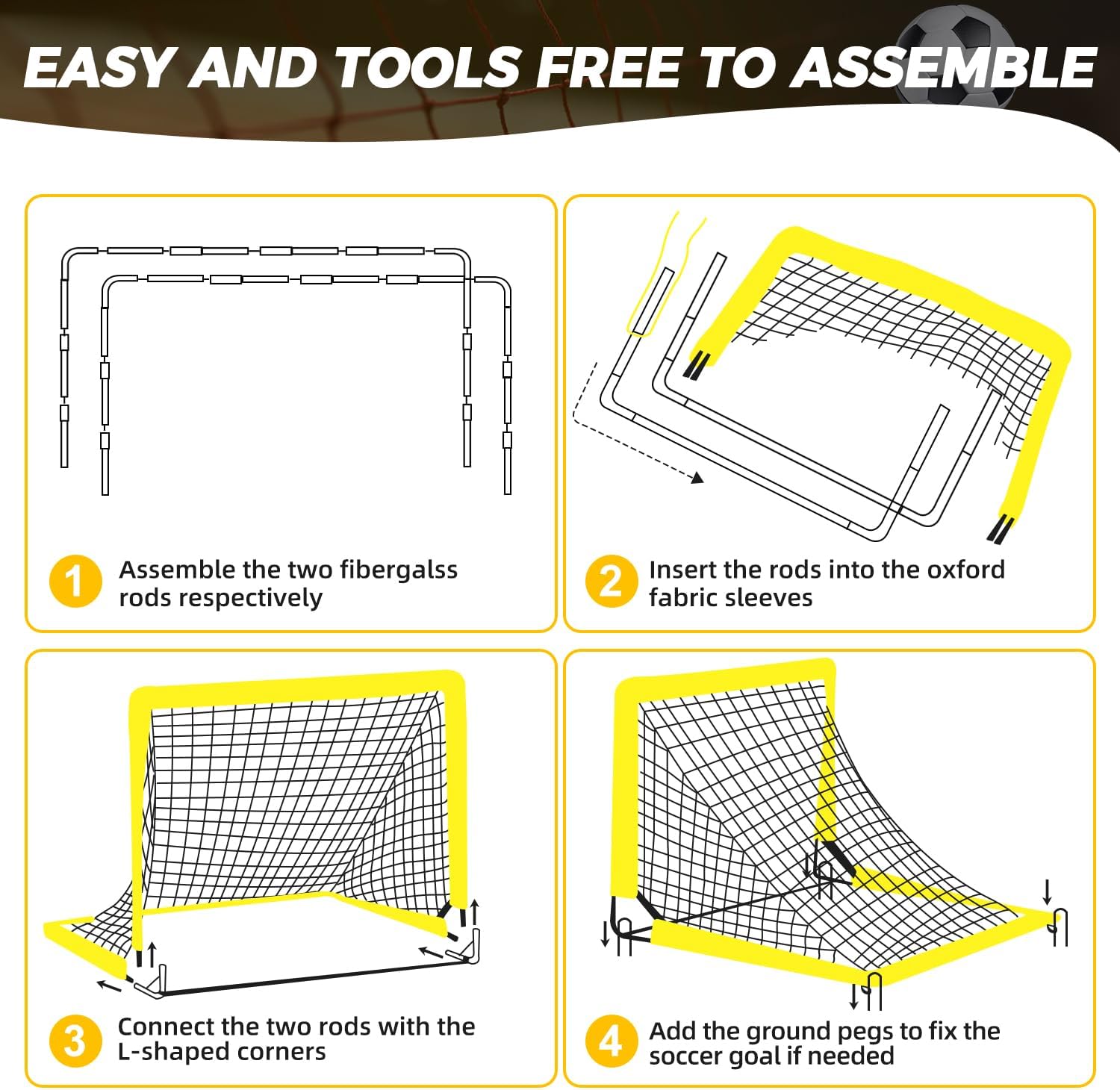 EASY AND TOOLS FREE TO ASSEMBLE

1 Assemble the two fibergalss rods respectively

2 Insert the rods into the oxford fabric sleeves

3 Connect the two rods with the L-shaped corners

4 Add the ground pegs to fix the soccer goal if needed