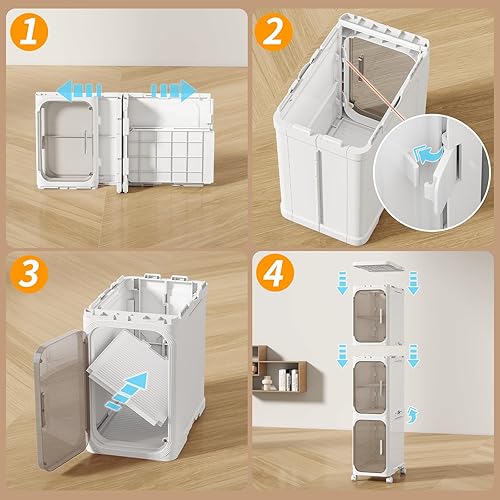 1

2

3

4