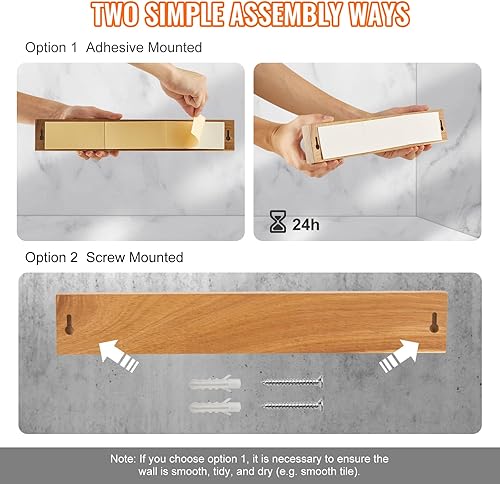 TWO SIMPLE ASSEMBLY WAYS

Option 1 Adhesive Mounted

24h

Option 2 Screw Mounted

Note: If you choose option 1, it is necessary to ensure the wall is smooth, tidy, and dry (e.g. smooth tile).