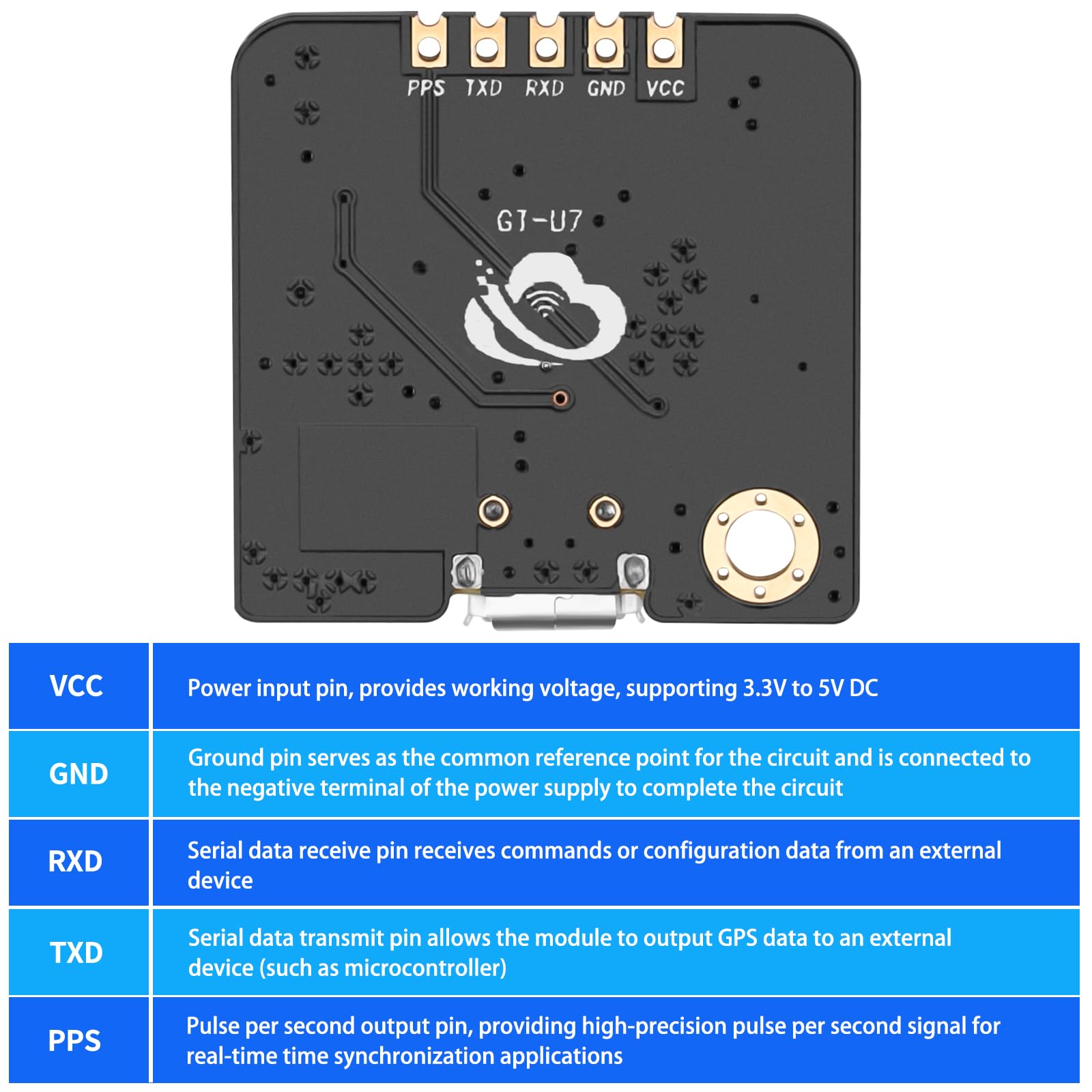 PPS TXD RXD GND VCC

GT-U7

| VCC | Power input pin, provides working voltage, supporting 3.3V to 5V DC |
|---|---|
| GND | Ground pin serves as the common reference point for the circuit and is connected to the negative terminal of the power supply to complete the circuit |
| RXD | Serial data receive pin receives commands or configuration data from an external device |
| TXD | Serial data transmit pin allows the module to output GPS data to an external device (such as microcontroller) |
| PPS | Pulse per second output pin, providing high-precision pulse per second signal for real-time time synchronization applications |