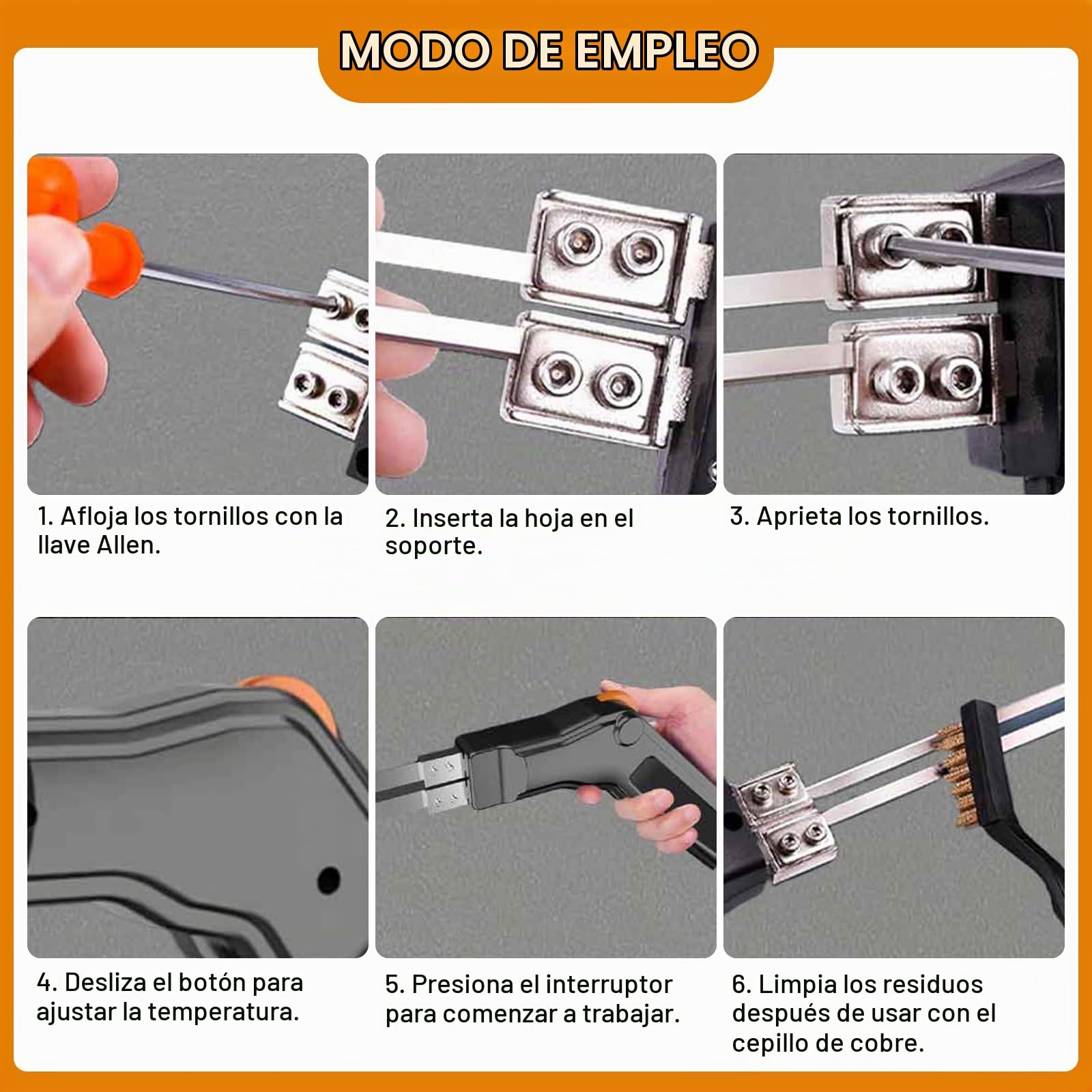 MODO DE EMPLEO

1. Afloja los tornillos con la llave Allen.

2. Inserta la hoja en el soporte.

3. Aprieta los tornillos.

4. Desliza el botón para ajustar la temperatura.

5. Presiona el interruptor para comenzar a trabajar.

6. Limpia los residuos después de usar con el cepillo de cobre.