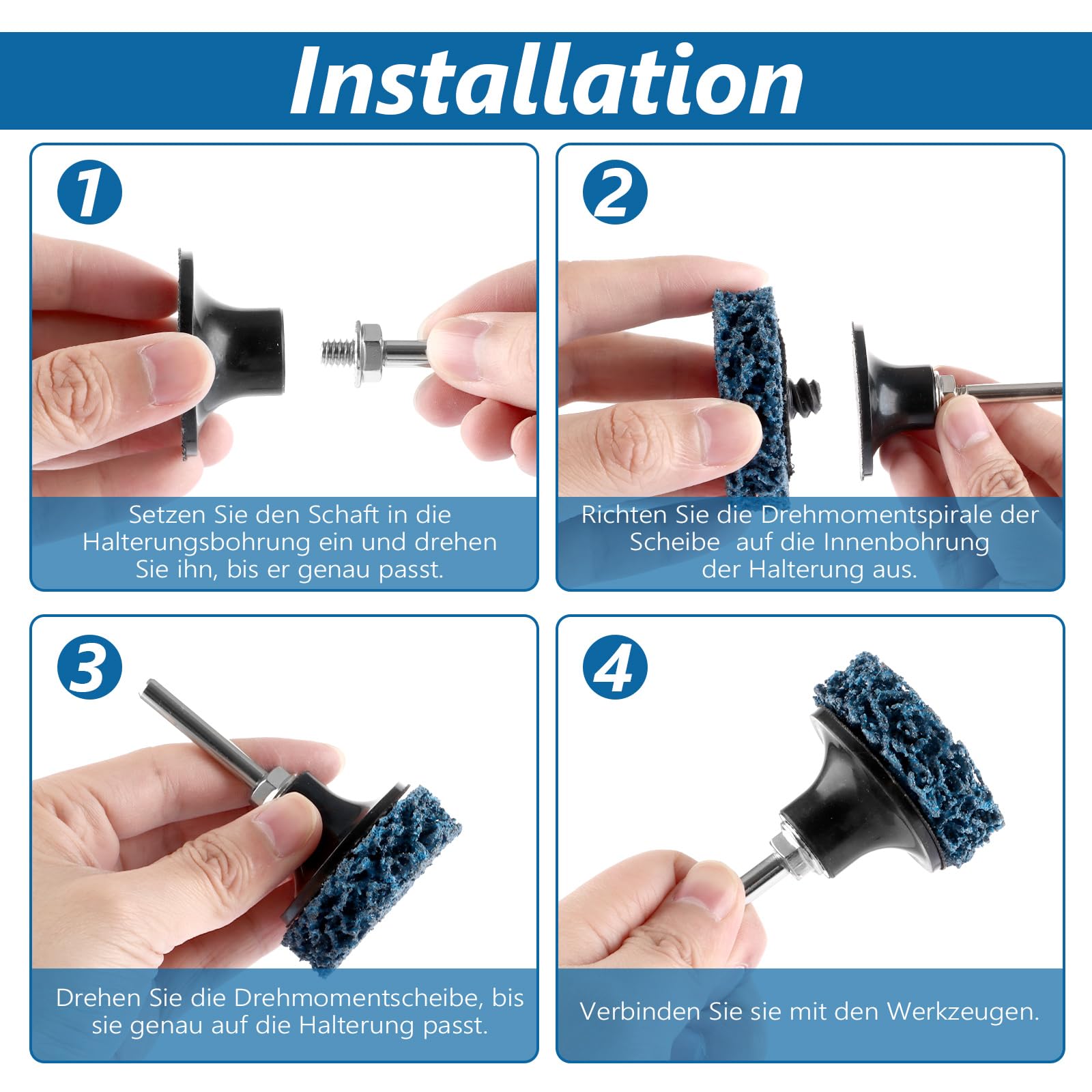 Installation

1

Setzen Sie den Schaft in die Halterungsbohrung ein und drehen Sie ihn, bis er genau passt.

2

Richten Sie die Drehmomentspirale der Scheibe auf die Innenbohrung der Halterung aus.

3

Drehen Sie die Drehmomentscheibe, bis sie genau auf die Halterung passt.

4

Verbinden Sie sie mit den Werkzeugen.