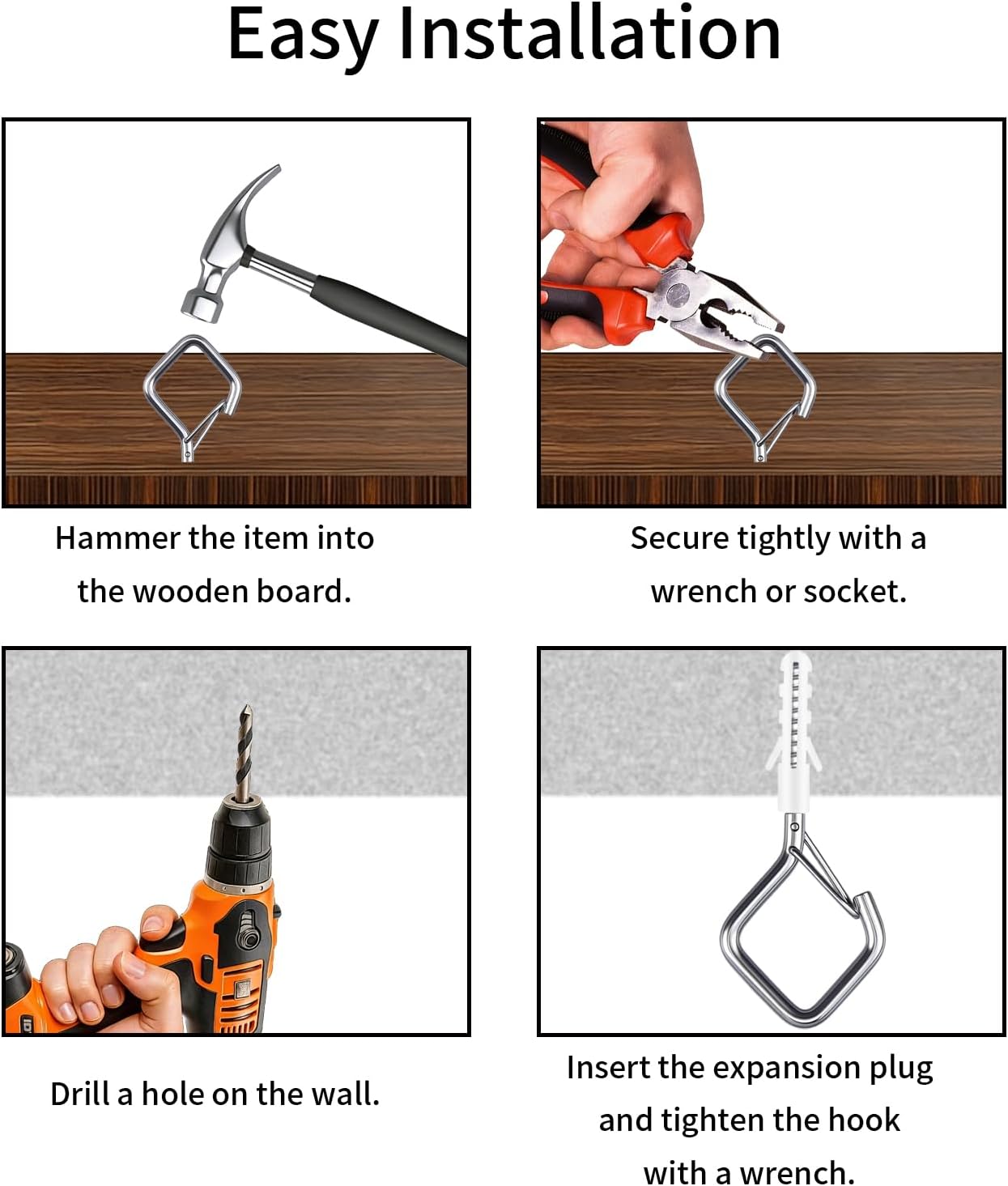 Easy Installation

Hammer the item into the wooden board.

Secure tightly with a wrench or socket.

Drill a hole on the wall.

Insert the expansion plug and tighten the hook with a wrench.