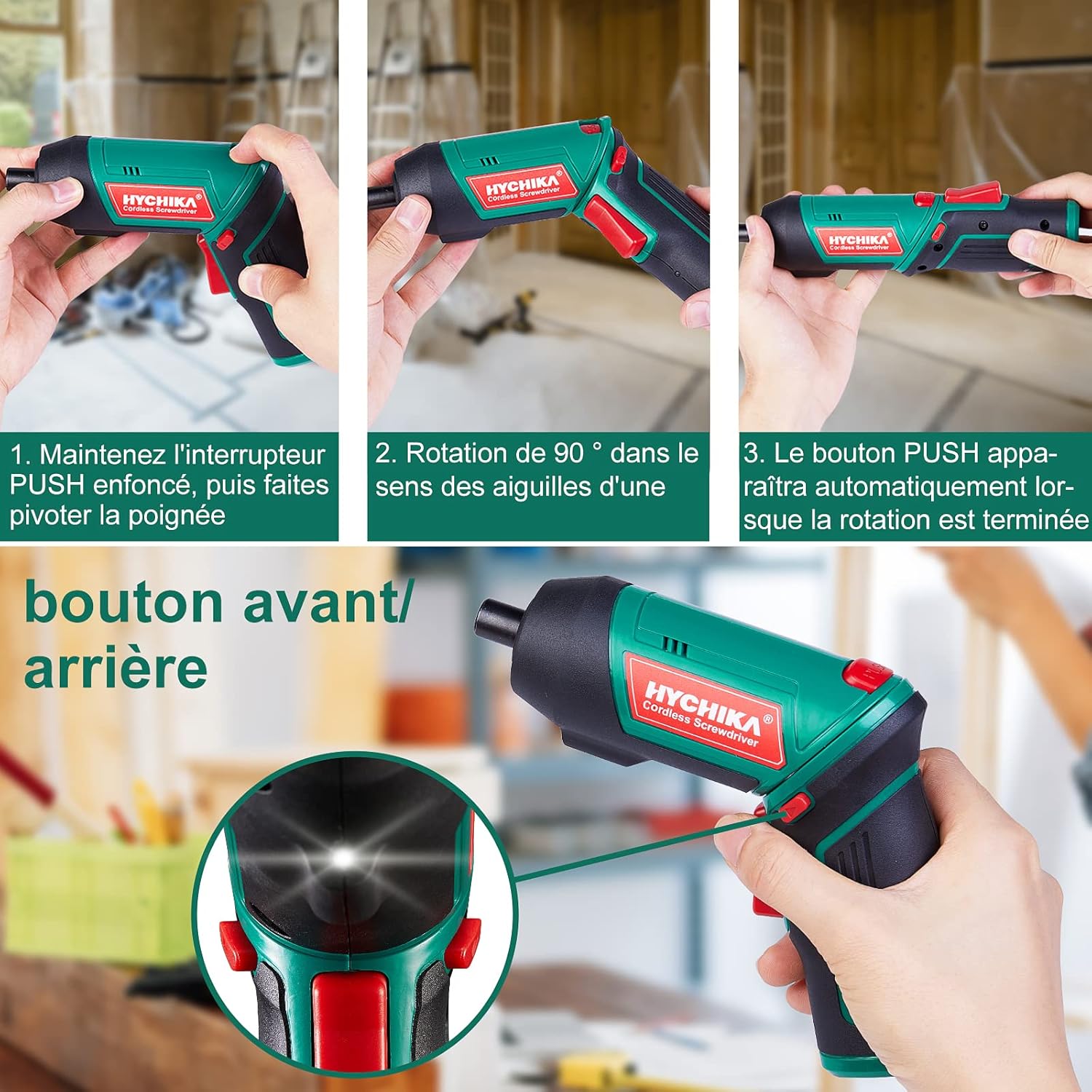 HYCHIKA®
Cordless Screwdriver

HYCHIKA®
Cordless Screwdriver

HYCHIKA®
Cordless Screwdriver

1. Maintenez l'interrupteur PUSH enfoncé, puis faites pivoter la poignée

2. Rotation de 90 ° dans le sens des aiguilles d'une

3. Le bouton PUSH apparaîtra automatiquement lorsque la rotation est terminée

bouton avant/ arrière

HYCHIKA®
Cordless Screwdriver