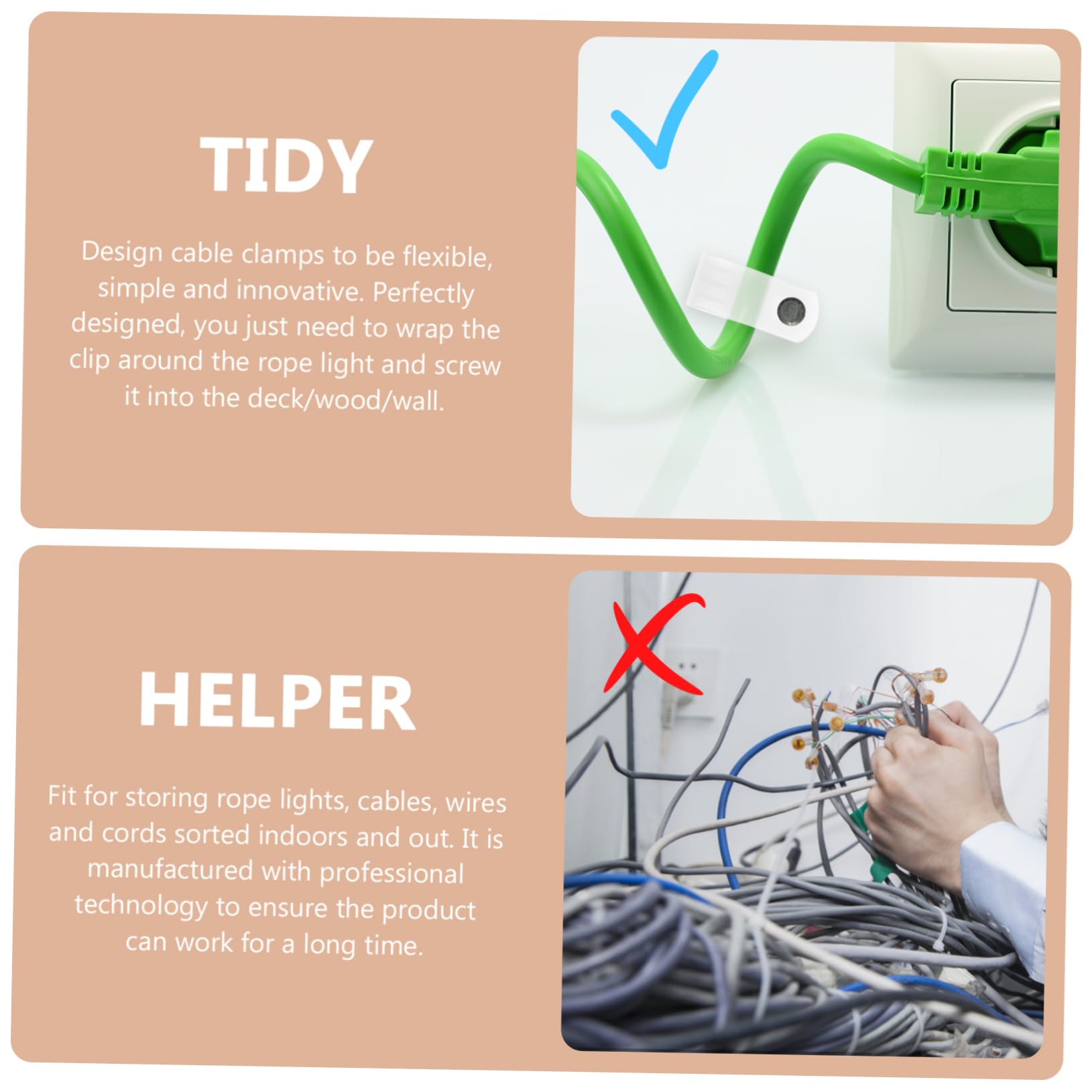 TIDY

Design cable clamps to be flexible, simple and innovative. Perfectly designed, you just need to wrap the clip around the rope light and screw it into the deck/wood/wall.

HELPER

Fit for storing rope lights, cables, wires and cords sorted indoors and out. It is manufactured with professional technology to ensure the product can work for a long time.