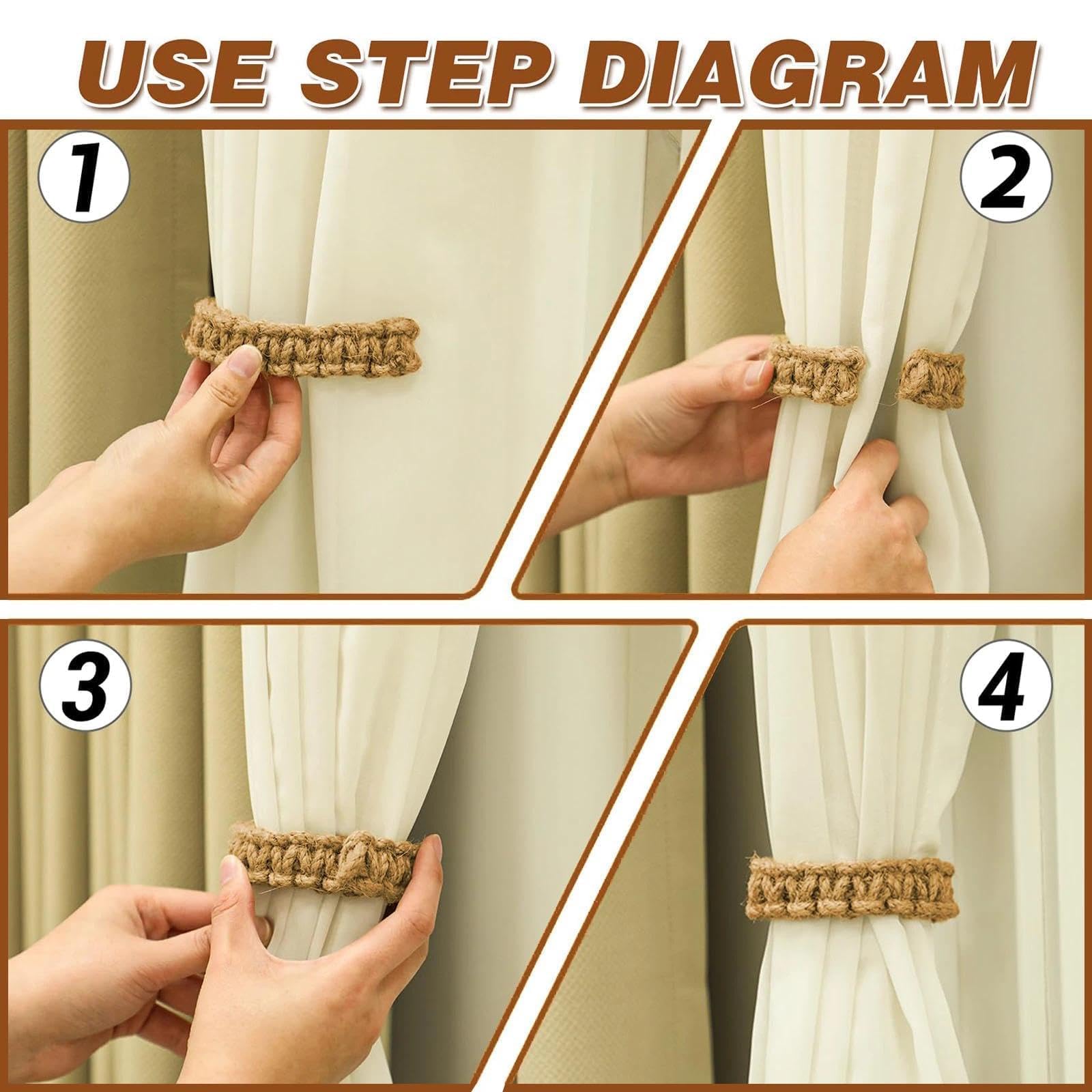 USE STEP DIAGRAM

1

2

3

4