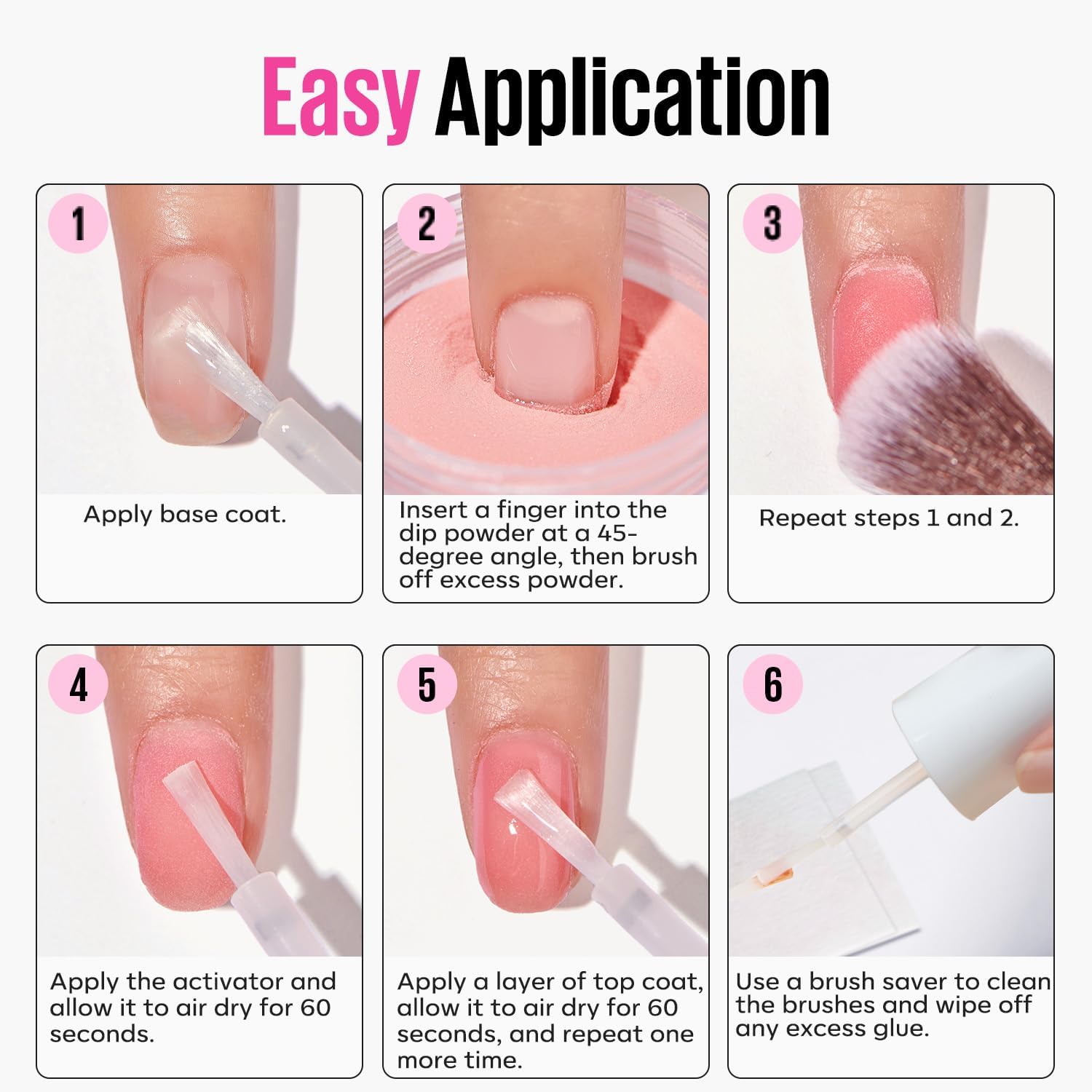 Easy Application

1

Apply base coat.

2

Insert a finger into the dip powder at a 45-degree angle, then brush off excess powder.

3

Repeat steps 1 and 2.

4

Apply the activator and allow it to air dry for 60 seconds.

5

Apply a layer of top coat, allow it to air dry for 60 seconds, and repeat one more time.

6

Use a brush saver to clean the brushes and wipe off any excess glue.