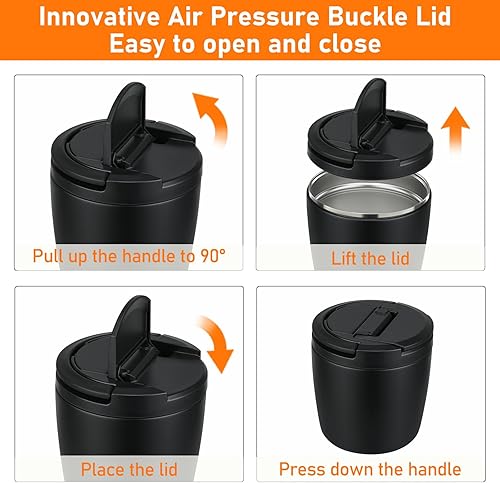 Innovative Air Pressure Buckle Lid
Easy to open and close

Pull up the handle to 90°

Lift the lid

Place the lid

Press down the handle