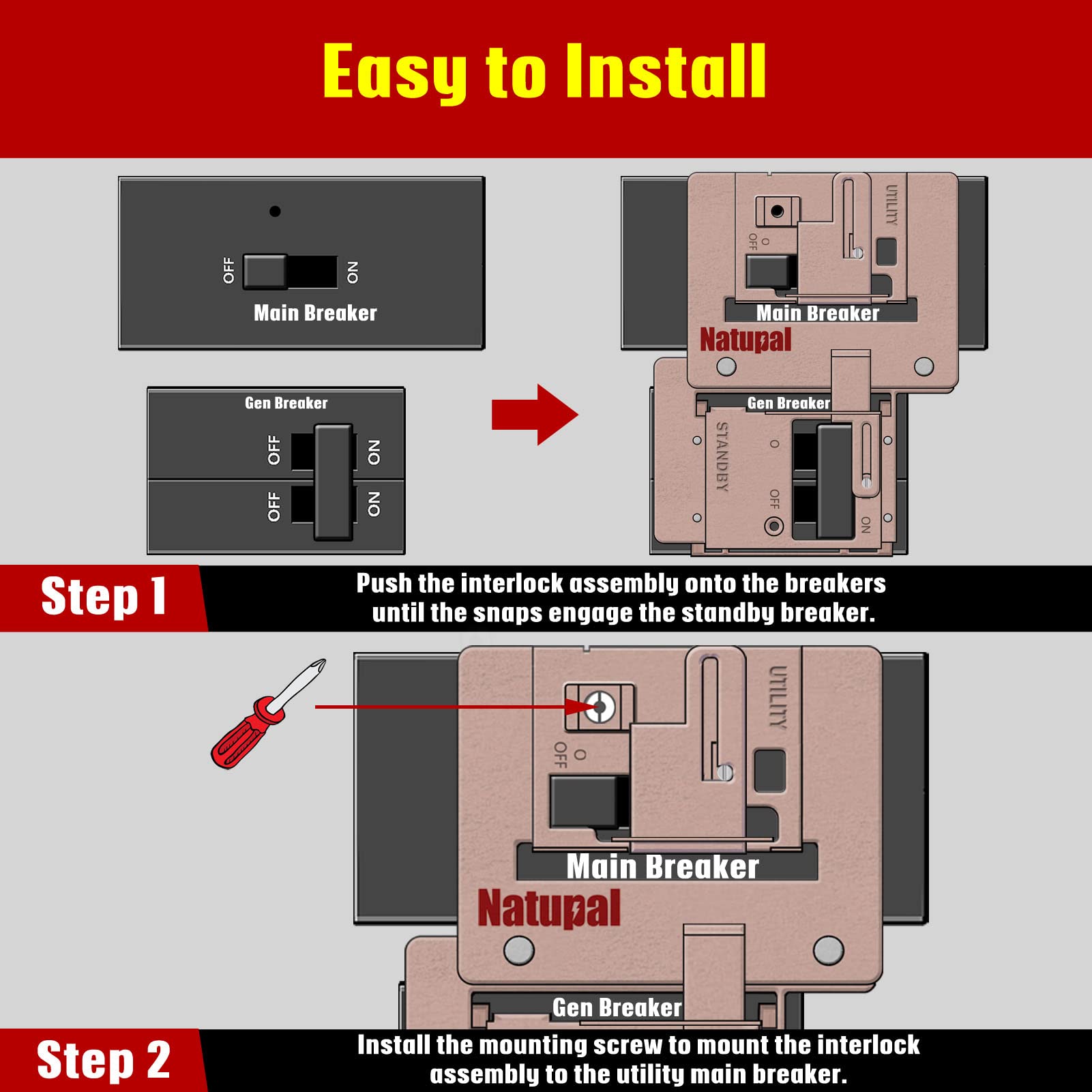 Easy to Install

OFF ON
Main Breaker

Gen Breaker
OFF ON
OFF ON

UTILITY
O OFF
Main Breaker
Natupal
Gen Breaker
STANDBY
O
OFF
ON

Step 1
Push the interlock assembly onto the breakers until the snaps engage the standby breaker.

UTILITY
O OFF
Main Breaker
Natupal
Gen Breaker

Step 2
Install the mounting screw to mount the interlock assembly to the utility main breaker.