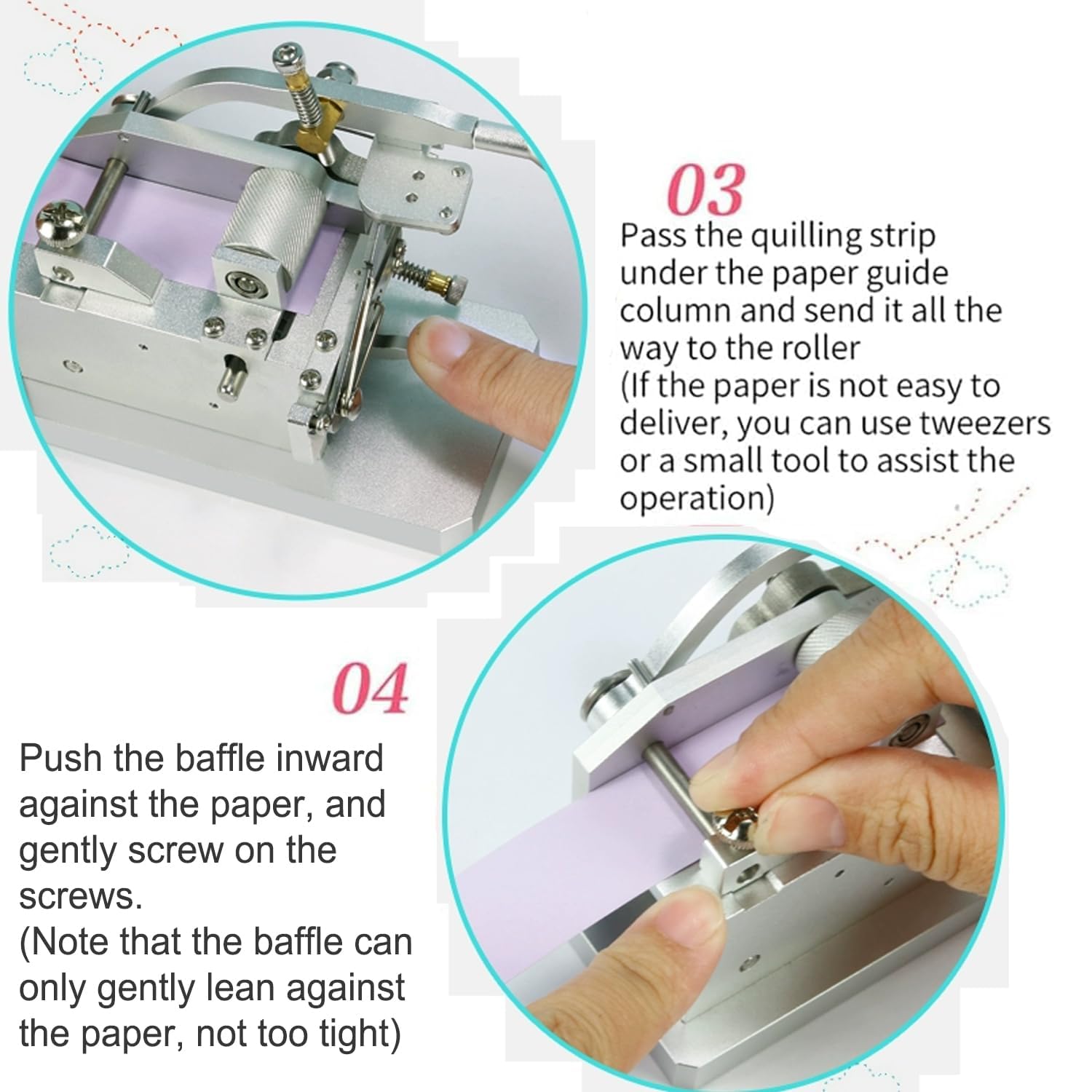 03

Pass the quilling strip under the paper guide column and send it all the way to the roller
(If the paper is not easy to deliver, you can use tweezers or a small tool to assist the operation)

04

Push the baffle inward against the paper, and gently screw on the screws.
(Note that the baffle can only gently lean against the paper, not too tight)