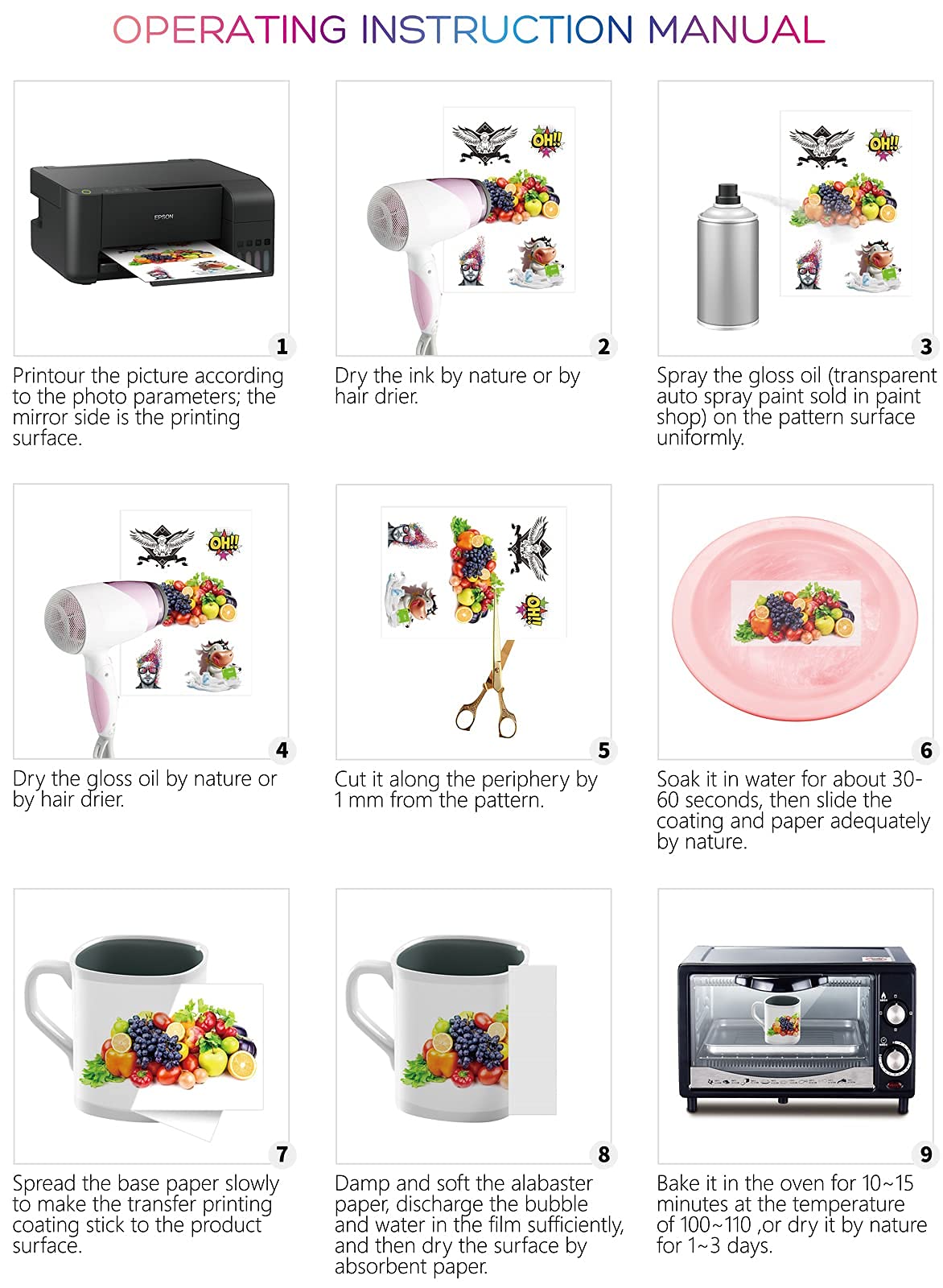 OPERATING INSTRUCTION MANUAL

EPSON

1

Printour the picture according to the photo parameters; the mirror side is the printing surface.

OH!!

2

Dry the ink by nature or by hair drier.

OH!!

3

Spray the gloss oil (transparent auto spray paint sold in paint shop) on the pattern surface uniformly.

OH!!

4

Dry the gloss oil by nature or by hair drier.

OH!!

5

Cut it along the periphery by 1 mm from the pattern.

6

Soak it in water for about 30-60 seconds, then slide the coating and paper adequately by nature.

7

Spread the base paper slowly to make the transfer printing coating stick to the product surface.

8

Damp and soft the alabaster paper, discharge the bubble and water in the film sufficiently, and then dry the surface by absorbent paper.

9

Bake it in the oven for 10~15 minutes at the temperature of 100~110 ,or dry it by nature for 1~3 days.