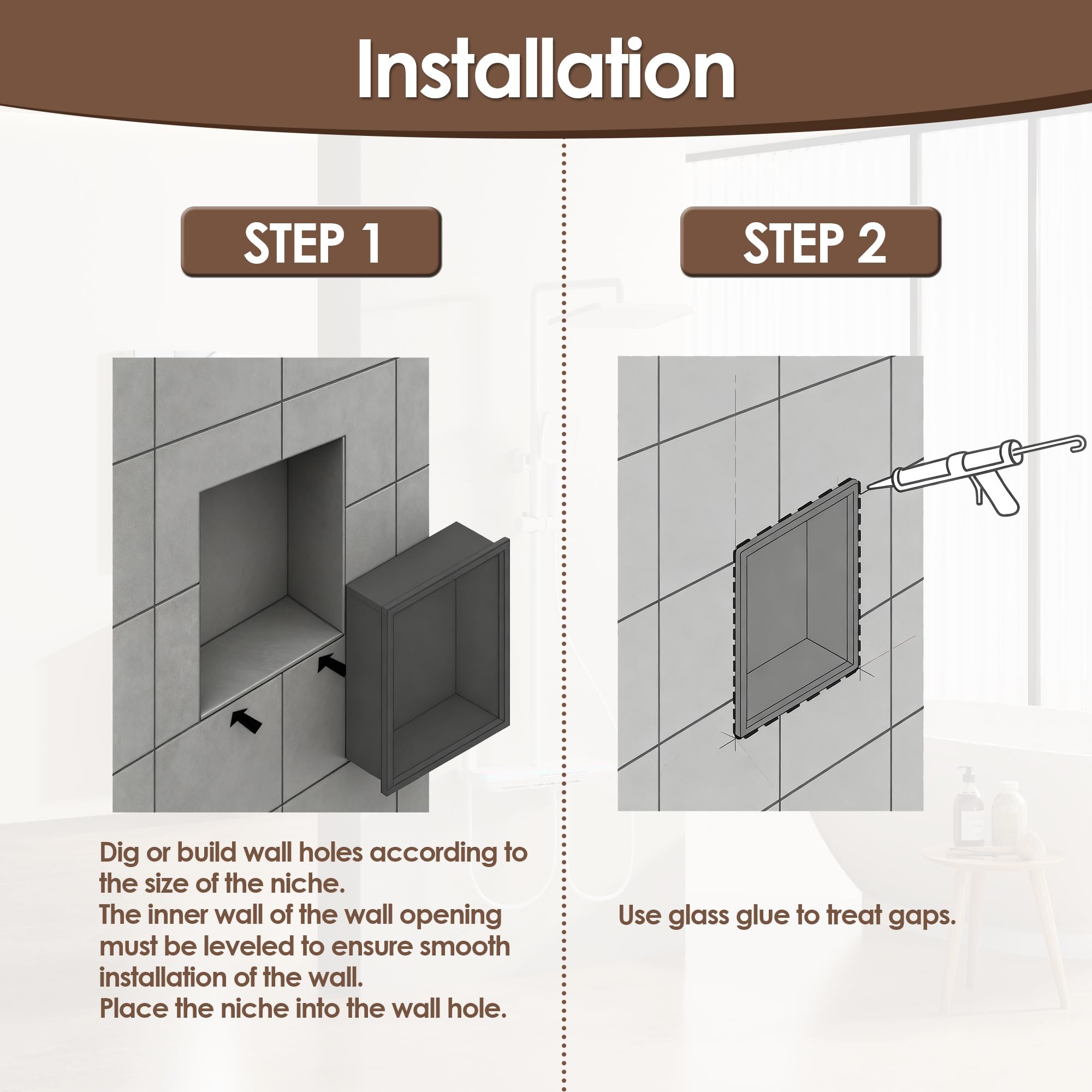 Installation

STEP 1

Dig or build wall holes according to the size of the niche.
The inner wall of the wall opening must be leveled to ensure smooth installation of the wall.
Place the niche into the wall hole.

STEP 2

Use glass glue to treat gaps.