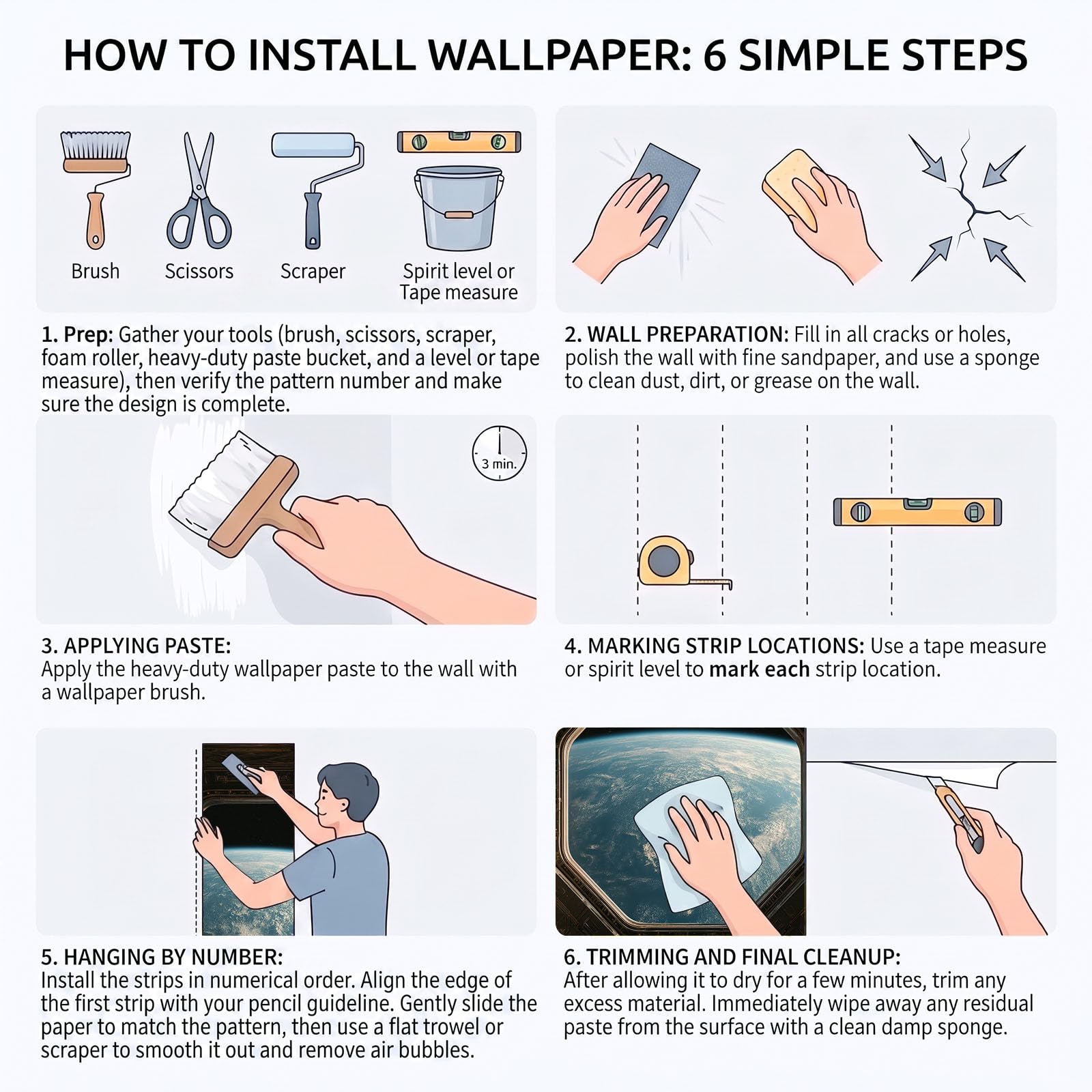 HOW TO INSTALL WALLPAPER: 6 SIMPLE STEPS

Brush

Scissors

Scraper

Spirit level or Tape measure

1. Prep: Gather your tools (brush, scissors, scraper, foam roller, heavy-duty paste bucket, and a level or tape measure), then verify the pattern number and make sure the design is complete.

2. WALL PREPARATION: Fill in all cracks or holes, polish the wall with fine sandpaper, and use a sponge to clean dust, dirt, or grease on the wall.

3 min.

3. APPLYING PASTE:
Apply the heavy-duty wallpaper paste to the wall with a wallpaper brush.

4. MARKING STRIP LOCATIONS: Use a tape measure or spirit level to mark each strip location.

5. HANGING BY NUMBER:
Install the strips in numerical order. Align the edge of the first strip with your pencil guideline. Gently slide the paper to match the pattern, then use a flat trowel or scraper to smooth it out and remove air bubbles.

6. TRIMMING AND FINAL CLEANUP:
After allowing it to dry for a few minutes, trim any excess material. Immediately wipe away any residual paste from the surface with a clean damp sponge.