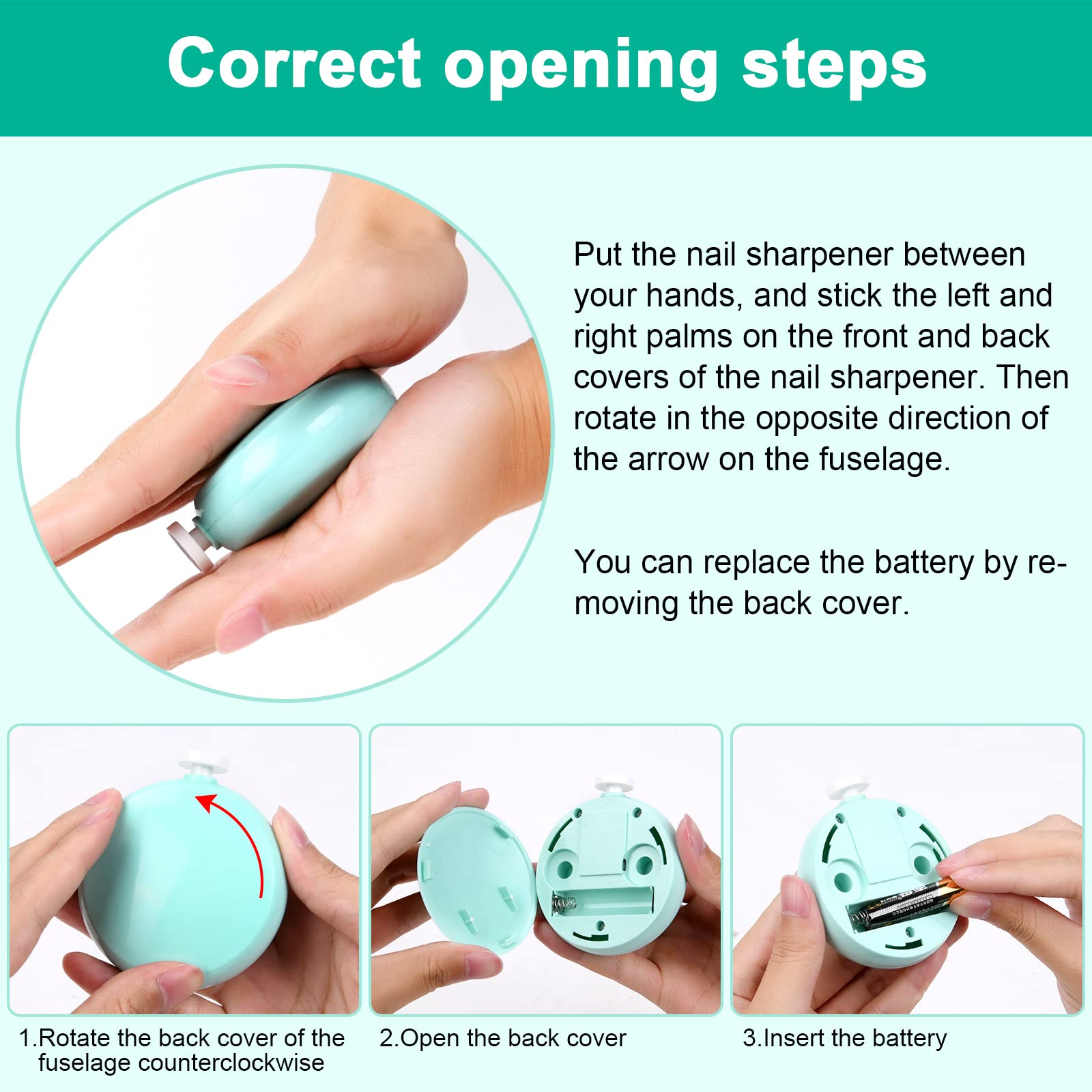 Correct opening steps

Put the nail sharpener between your hands, and stick the left and right palms on the front and back covers of the nail sharpener. Then rotate in the opposite direction of the arrow on the fuselage.

You can replace the battery by removing the back cover.

1.Rotate the back cover of the fuselage counterclockwise

2.Open the back cover

3.Insert the battery