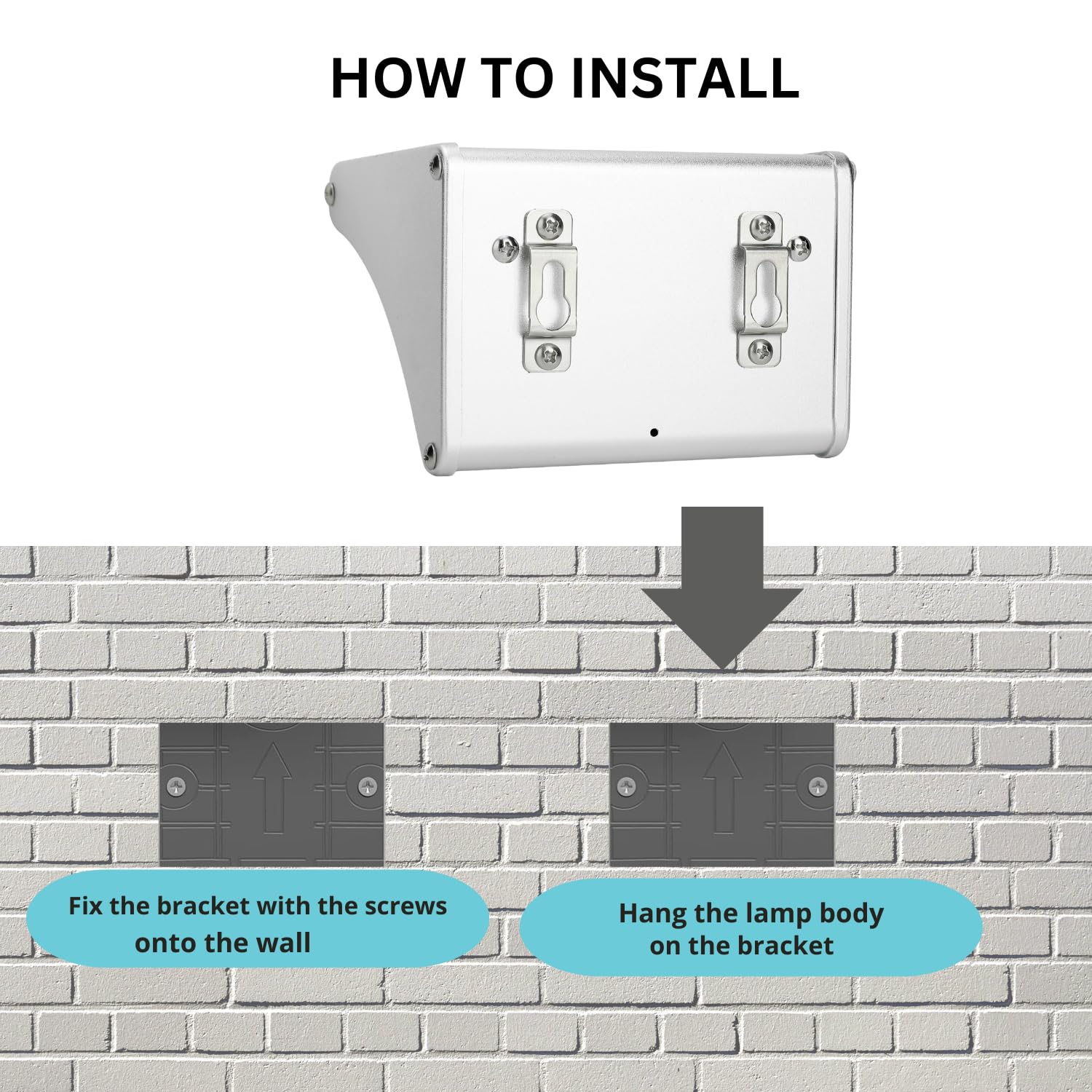 HOW TO INSTALL

Fix the bracket with the screws onto the wall

Hang the lamp body on the bracket