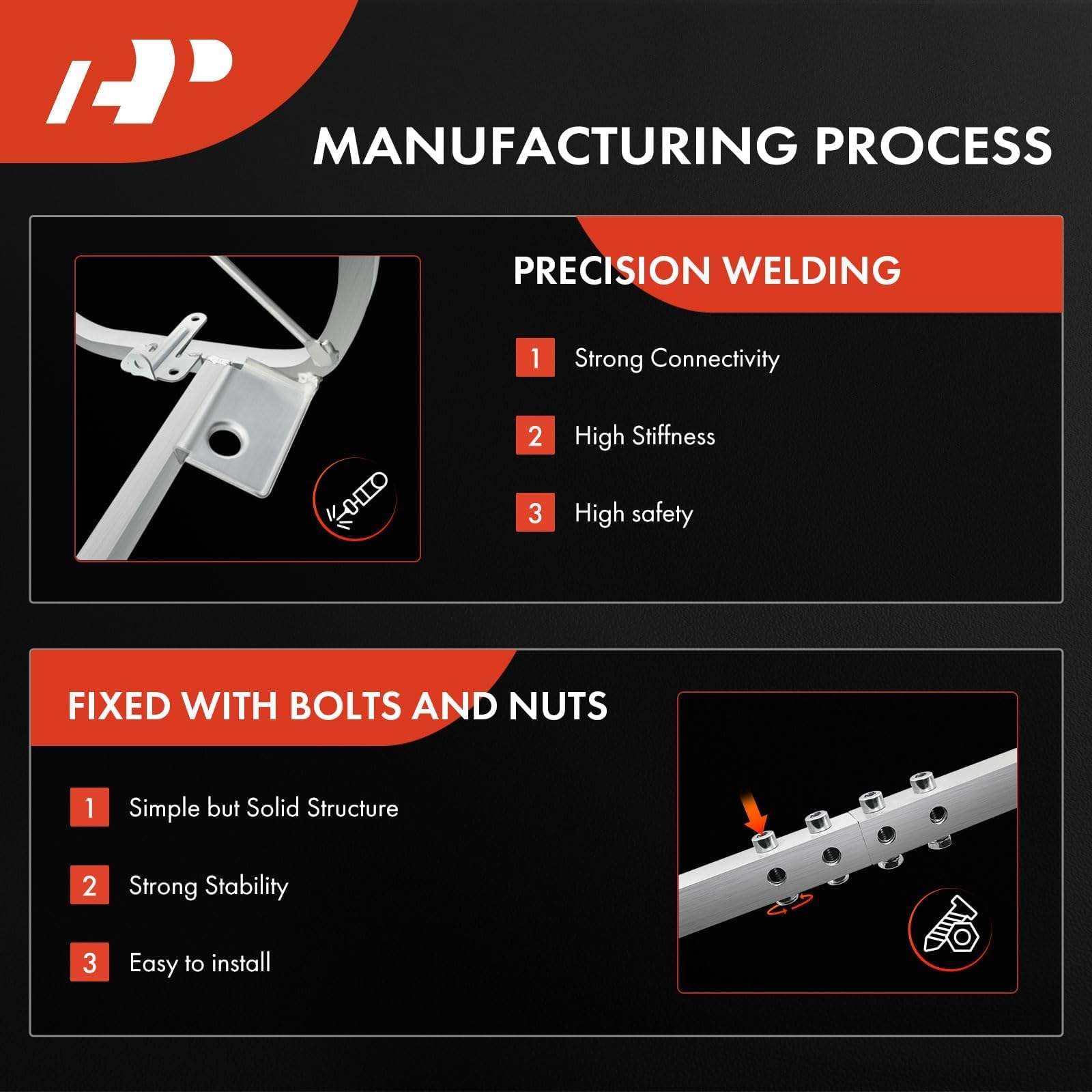 MANUFACTURING PROCESS

PRECISION WELDING

1 Strong Connectivity

2 High Stiffness

3 High safety

FIXED WITH BOLTS AND NUTS

1 Simple but Solid Structure

2 Strong Stability

3 Easy to install