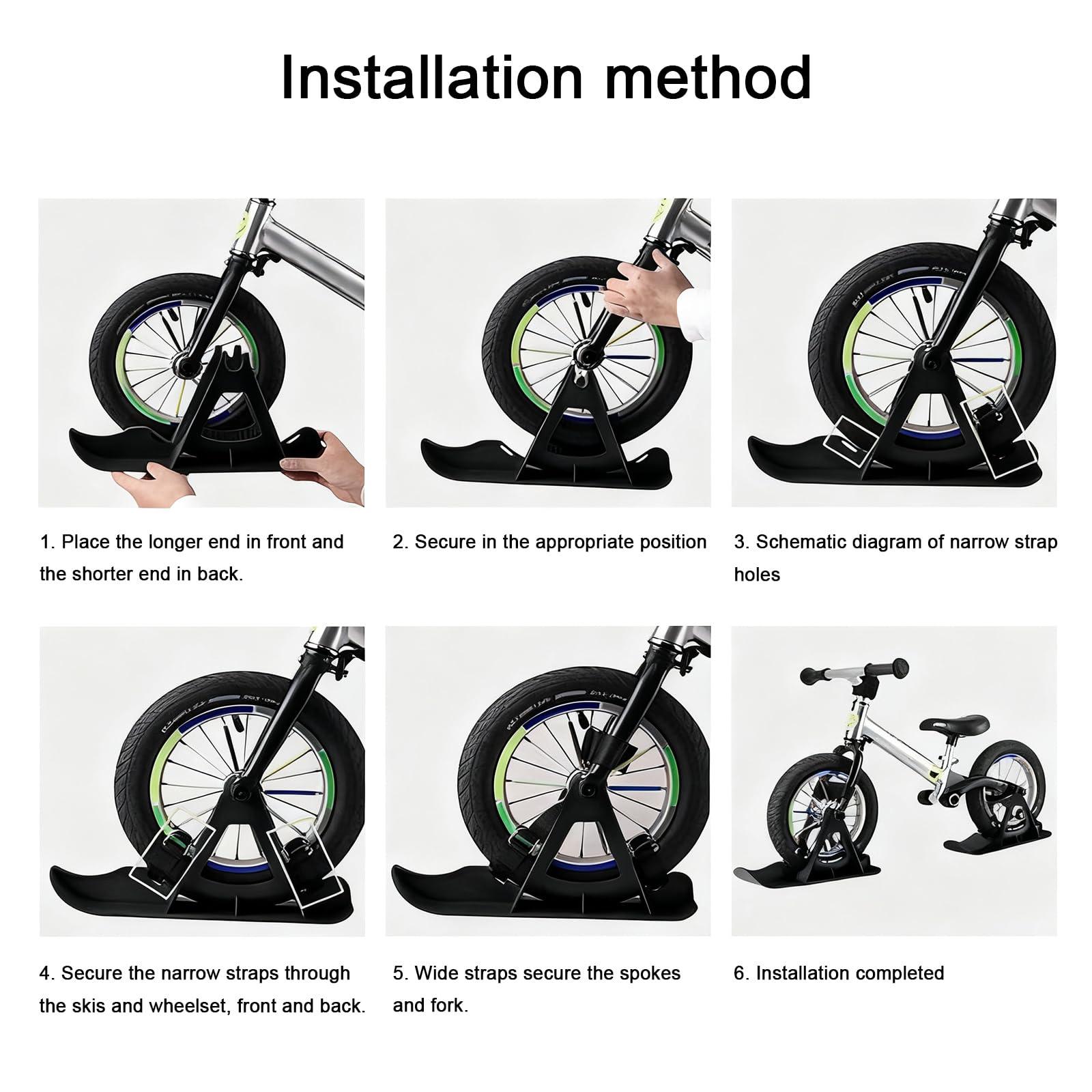 Installation method

1. Place the longer end in front and the shorter end in back.

2. Secure in the appropriate position

3. Schematic diagram of narrow strap holes

4. Secure the narrow straps through the skis and wheelset, front and back.

5. Wide straps secure the spokes and fork.

6. Installation completed